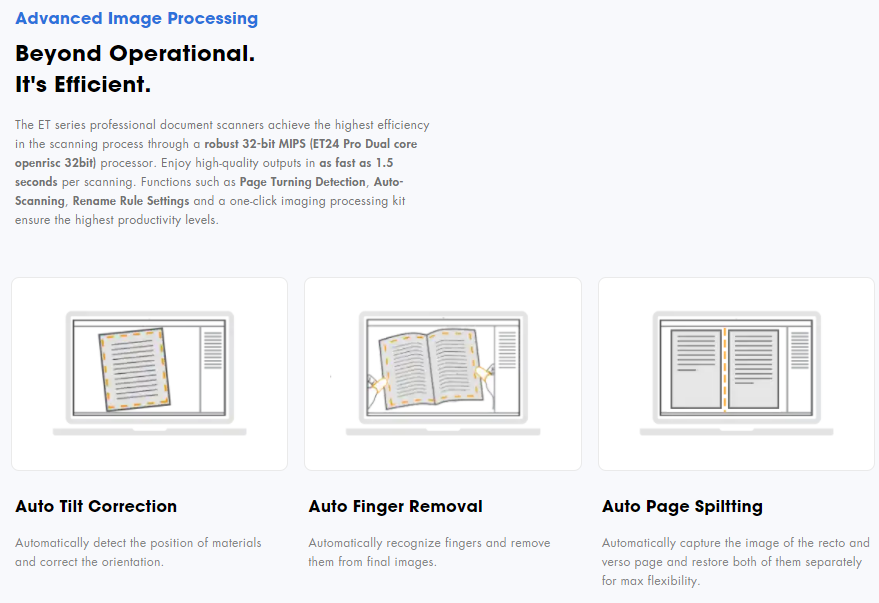 Advanced Image Processing

Beyond Operational.
It's Efficient.

The ET series professional document scanners achieve the highest efficiency in the scanning process through a robust 32-bit MIPS (ET24 Pro Dual core openrisc 32bit) processor. Enjoy high-quality outputs in as fast as 1.5 seconds per scanning. Functions such as Page Turning Detection, Auto-Scanning, Rename Rule Settings and a one-click imaging processing kit ensure the highest productivity levels.

Auto Tilt Correction

Automatically detect the position of materials and correct the orientation.

Auto Finger Removal

Automatically recognize fingers and remove them from final images.

Auto Page Spiltting

Automatically capture the image of the recto and verso page and restore both of them separately for max flexibility.