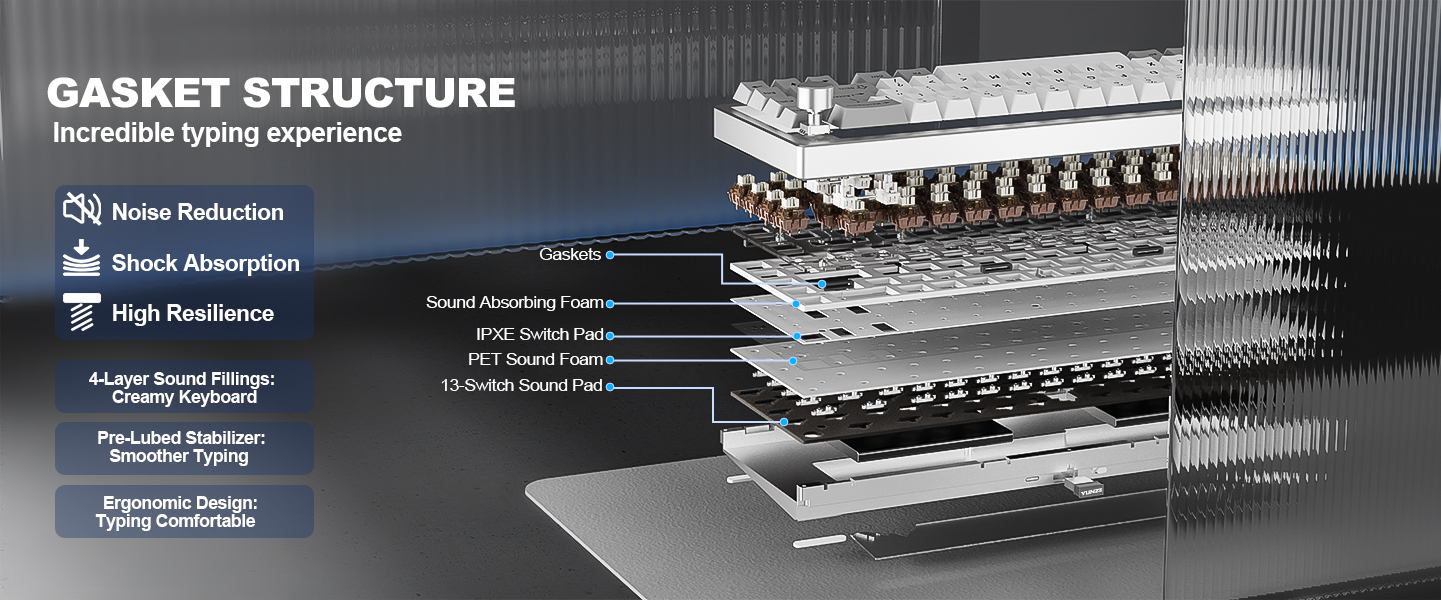 GASKET STRUCTURE
Incredible typing experience

Noise Reduction
Shock Absorption
High Resilience

4-Layer Sound Fillings: Creamy Keyboard

Pre-Lubed Stabilizer: Smoother Typing

Ergonomic Design: Typing Comfortable

Gaskets
Sound Absorbing Foam
IPXE Switch Pad
PET Sound Foam
13-Switch Sound Pad

YUNZII