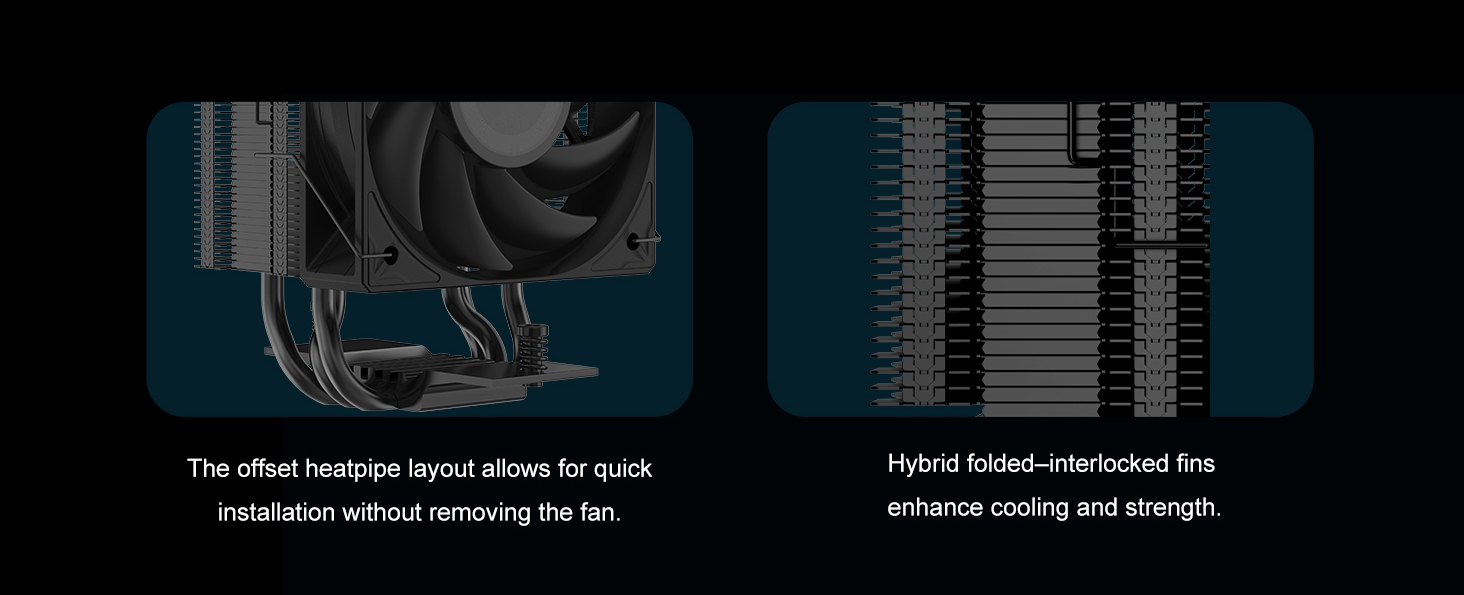 The offset heatpipe layout allows for quick installation without removing the fan.

Hybrid folded–interlocked fins enhance cooling and strength.