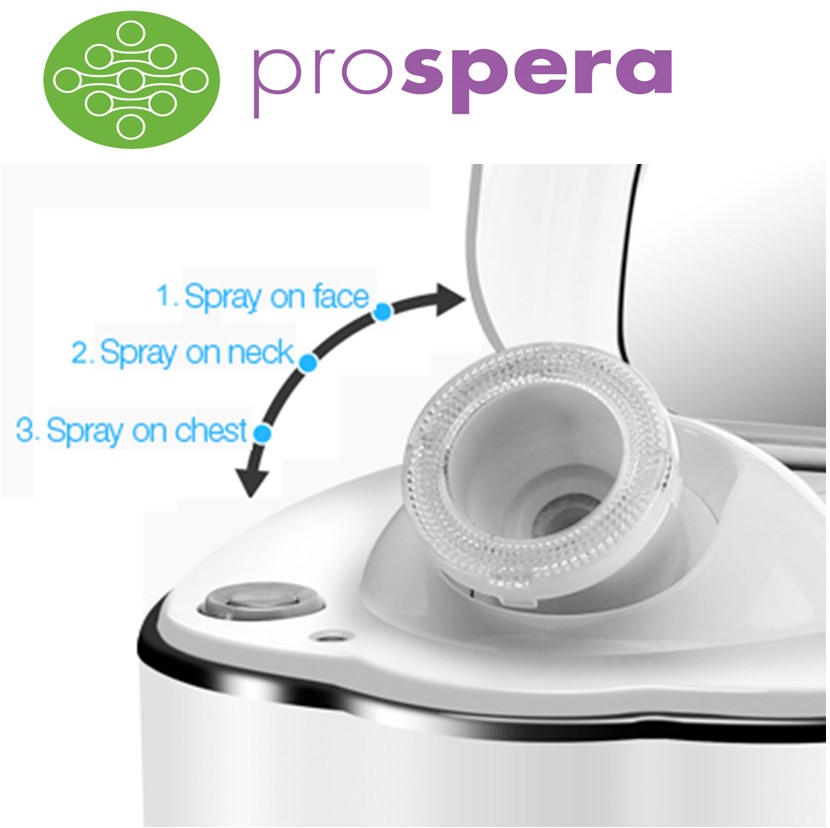 prospera

1. Spray on face
2. Spray on neck
3. Spray on chest