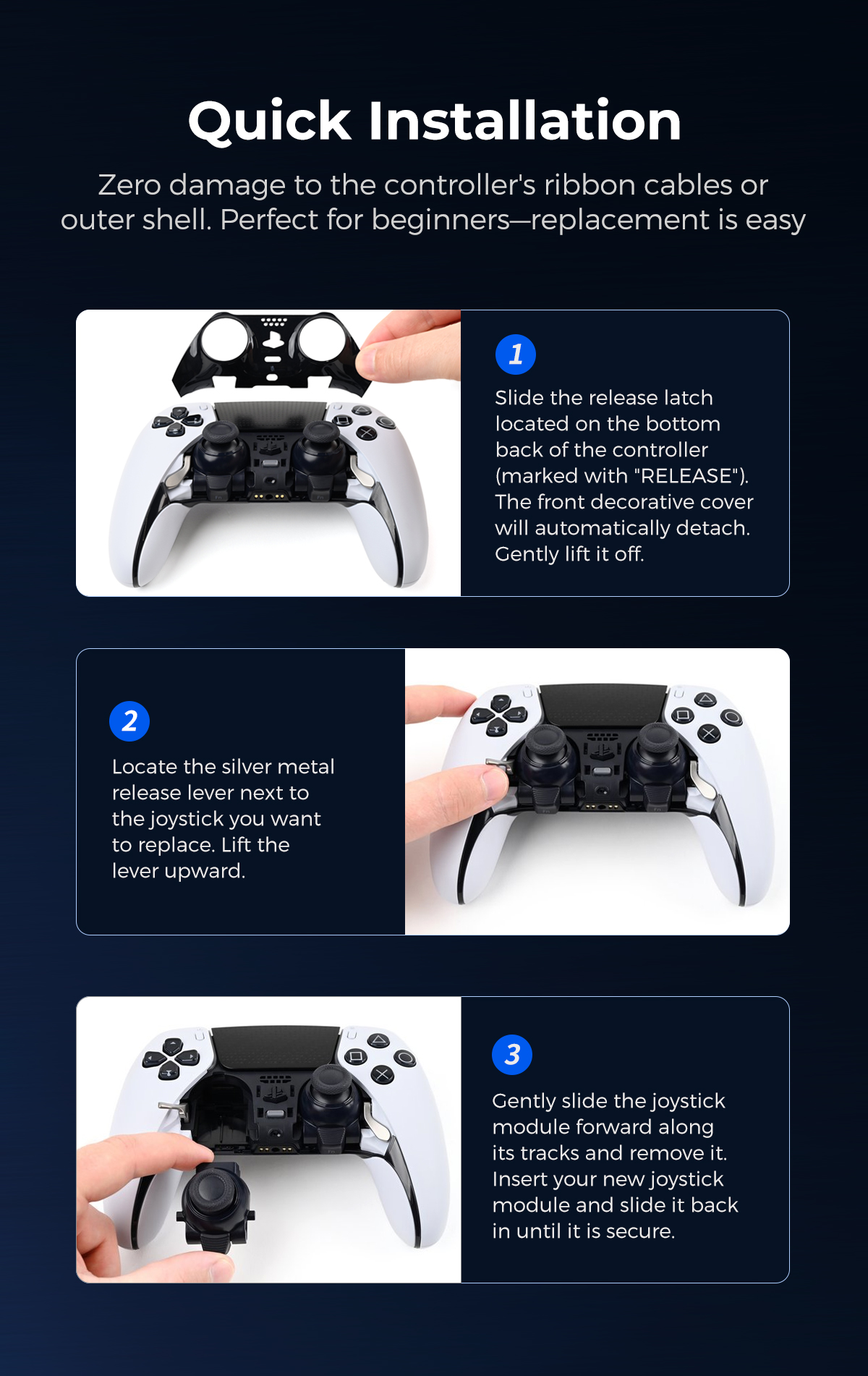 Quick Installation

Zero damage to the controller's ribbon cables or outer shell. Perfect for beginners—replacement is easy

1

Slide the release latch located on the bottom back of the controller (marked with "RELEASE"). The front decorative cover will automatically detach. Gently lift it off.

2

Locate the silver metal release lever next to the joystick you want to replace. Lift the lever upward.

3

Gently slide the joystick module forward along its tracks and remove it. Insert your new joystick module and slide it back in until it is secure.