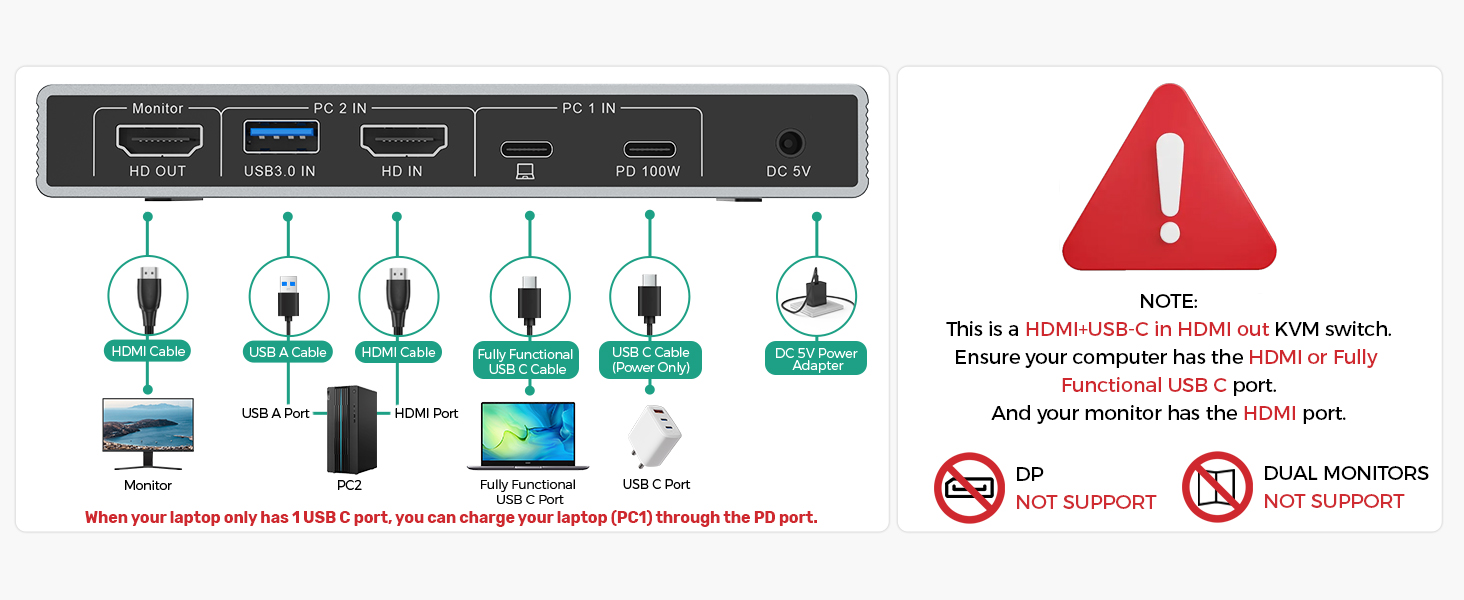 Monitor
PC 2 IN
PC 1 IN
HD OUT
USB3.0 IN
HD IN
PD 100W
DC 5V

HDMI Cable
USB A Cable
HDMI Cable
Fully Functional USB C Cable
USB C Cable (Power Only)
DC 5V Power Adapter

USB A Port
HDMI Port
Monitor
PC2
Fully Functional USB C Port
USB C Port

When your laptop only has 1 USB C port, you can charge your laptop (PC1) through the PD port.

NOTE:
This is a HDMI+USB-C in HDMI out KVM switch.
Ensure your computer has the HDMI or Fully Functional USB C port.
And your monitor has the HDMI port.

DP
NOT SUPPORT
DUAL MONITORS
NOT SUPPORT