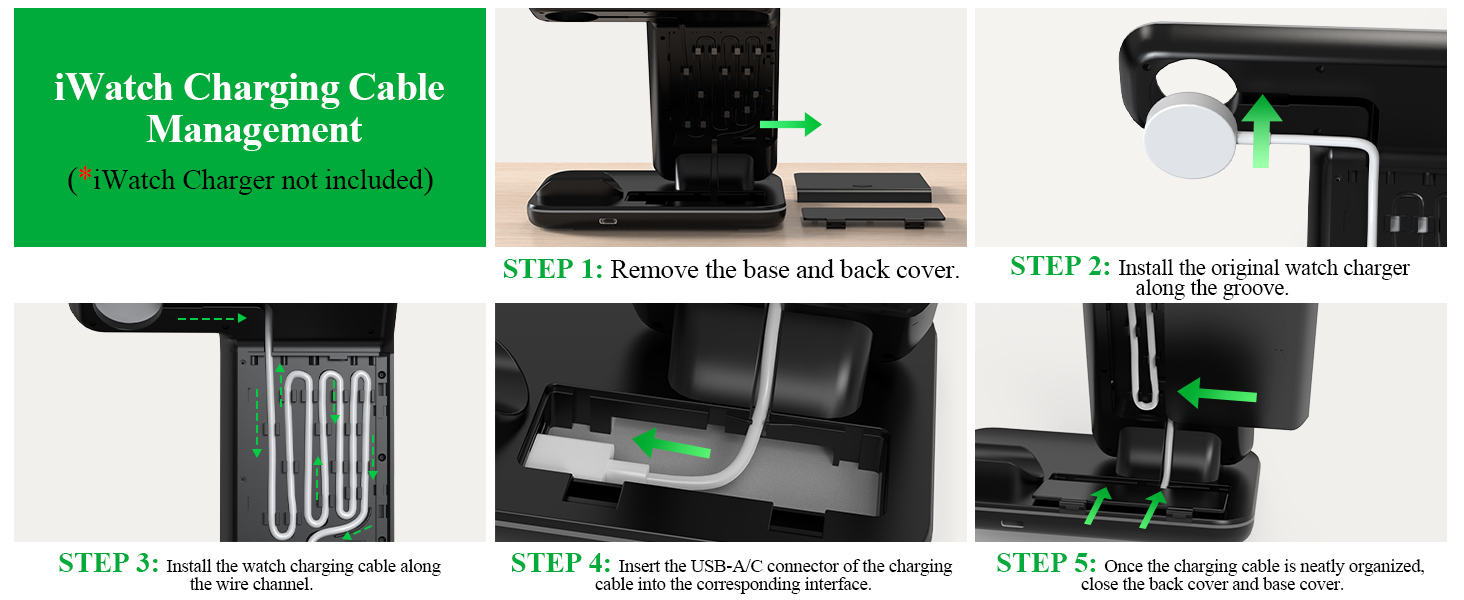 iWatch Charging Cable Management

(*iWatch Charger not included)

STEP 1: Remove the base and back cover.

STEP 2: Install the original watch charger along the groove.

STEP 3: Install the watch charging cable along the wire channel.

STEP 4: Insert the USB-A/C connector of the charging cable into the corresponding interface.

STEP 5: Once the charging cable is neatly organized, close the back cover and base cover.