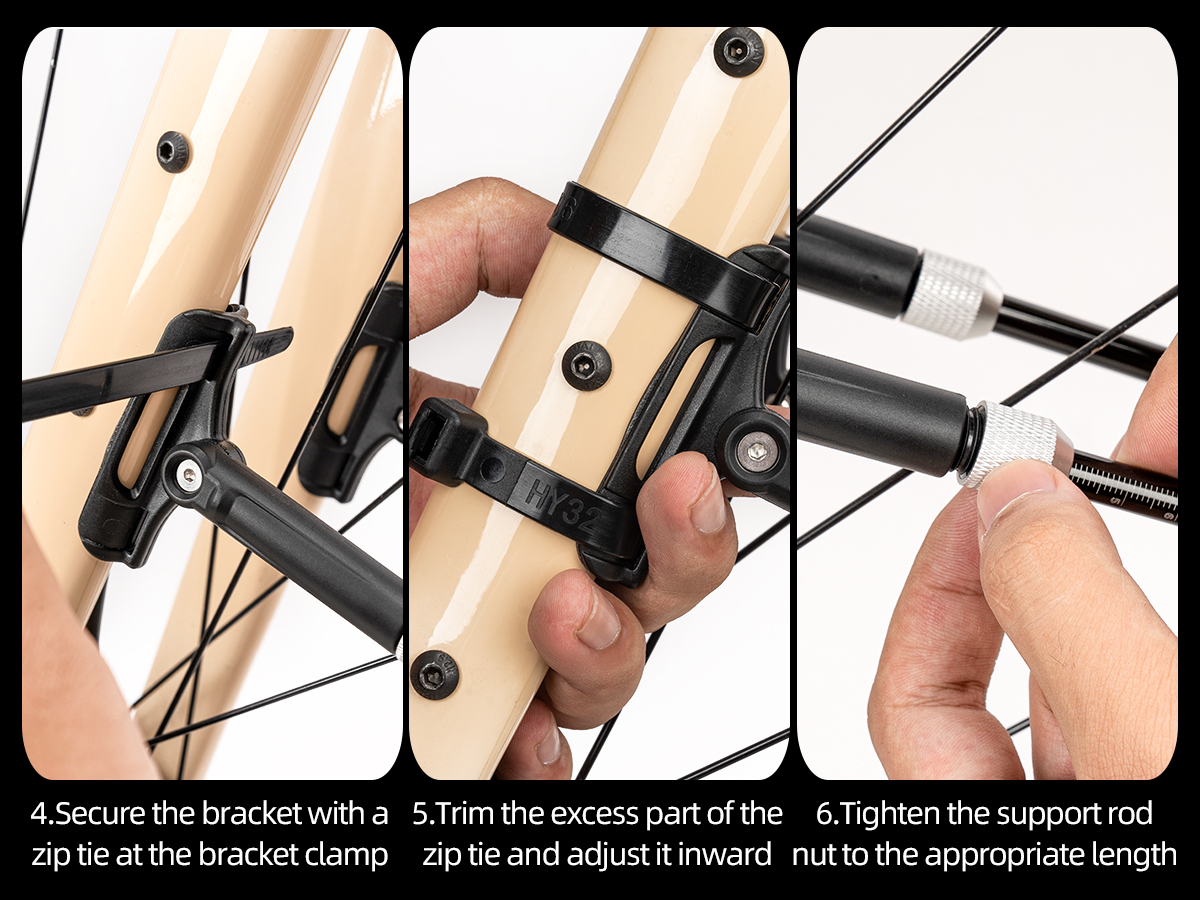 HY32

4.Secure the bracket with a zip tie at the bracket clamp

5.Trim the excess part of the zip tie and adjust it inward

6.Tighten the support rod nut to the appropriate length