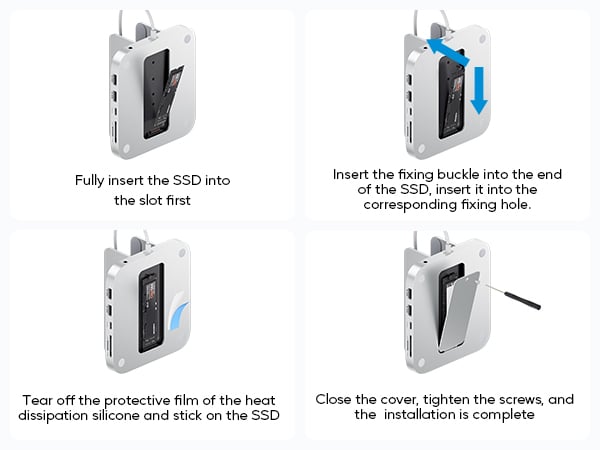 Fully insert the SSD into the slot first

Insert the fixing buckle into the end of the SSD, insert it into the corresponding fixing hole.

Tear off the protective film of the heat dissipation silicone and stick on the SSD

Close the cover, tighten the screws, and the installation is complete