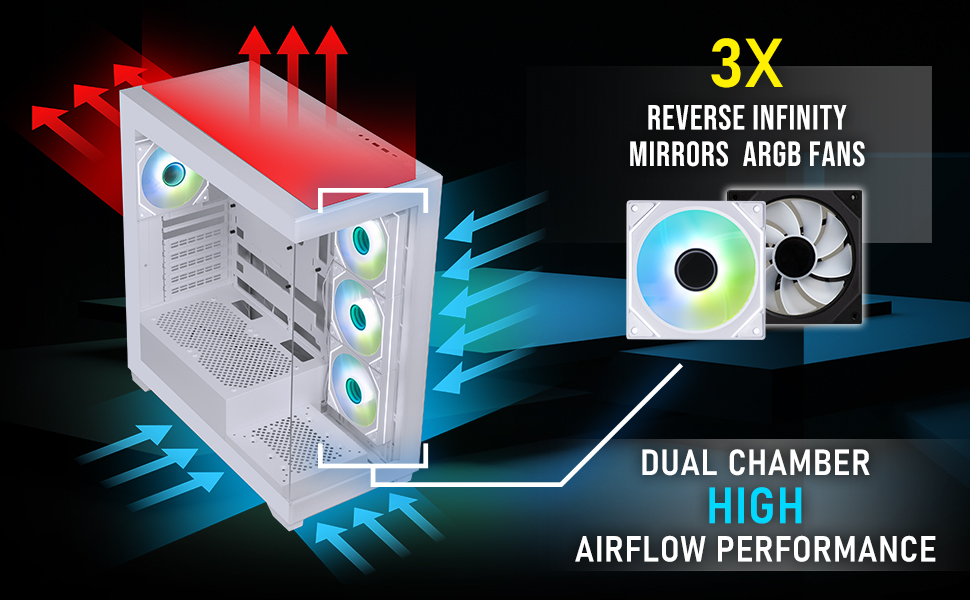 3X
REVERSE INFINITY
MIRRORS ARGB FANS

DUAL CHAMBER
HIGH
AIRFLOW PERFORMANCE