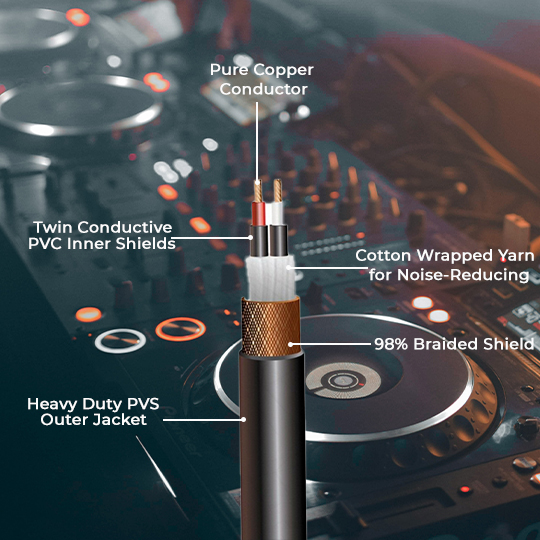 Pure Copper Conductor

Twin Conductive PVC Inner Shields

Cotton Wrapped Yarn for Noise-Reducing

98% Braided Shield

Heavy Duty PVS Outer Jacket