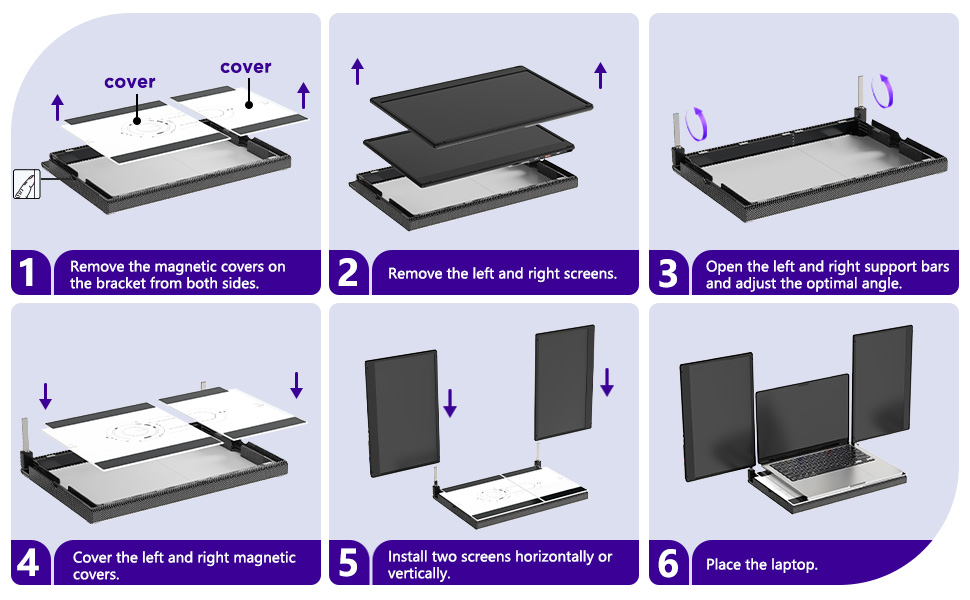 cover
cover

1 Remove the magnetic covers on the bracket from both sides.

2 Remove the left and right screens.

3 Open the left and right support bars and adjust the optimal angle.

4 Cover the left and right magnetic covers.

5 Install two screens horizontally or vertically.

6 Place the laptop.