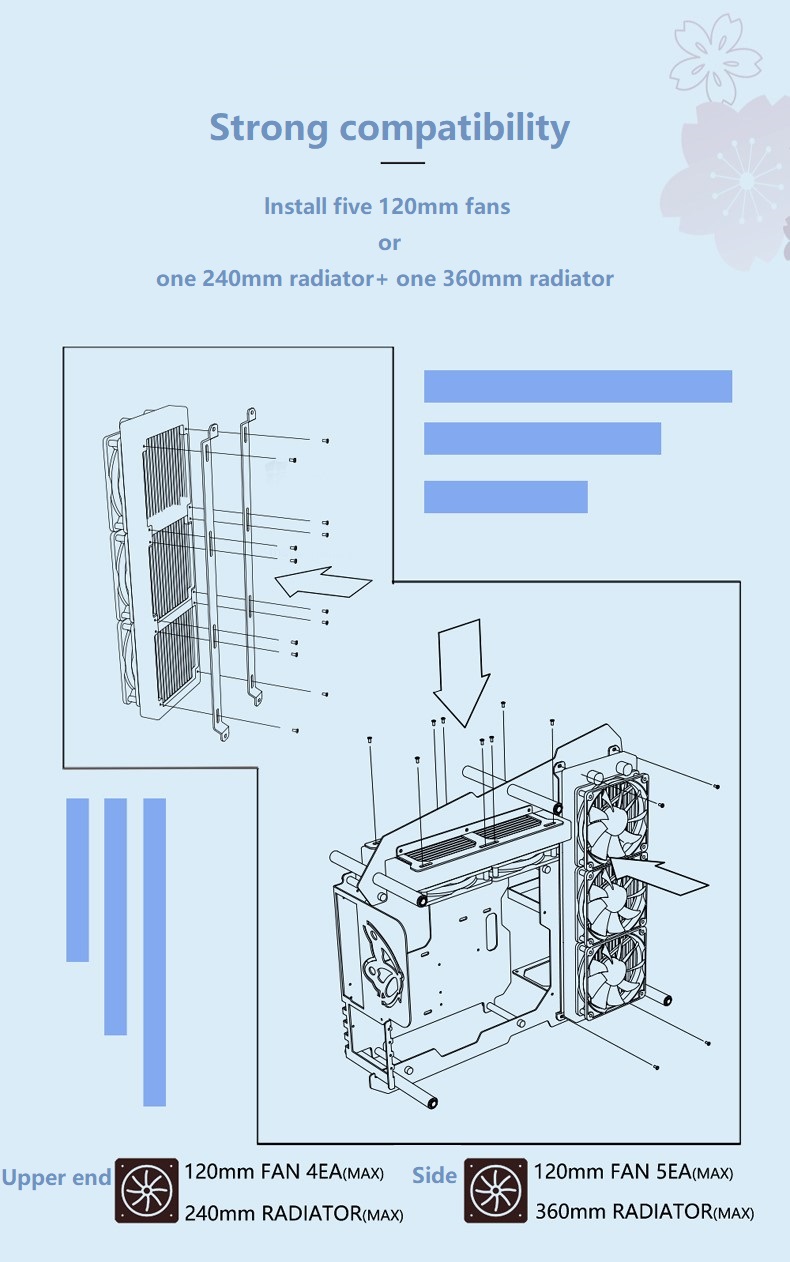 Strong compatibility

Install five 120mm fans
or
one 240mm radiator+ one 360mm radiator

Upper end 120mm FAN 4EA(MAX) 240mm RADIATOR(MAX)

Side 120mm FAN 5EA(MAX) 360mm RADIATOR(MAX)