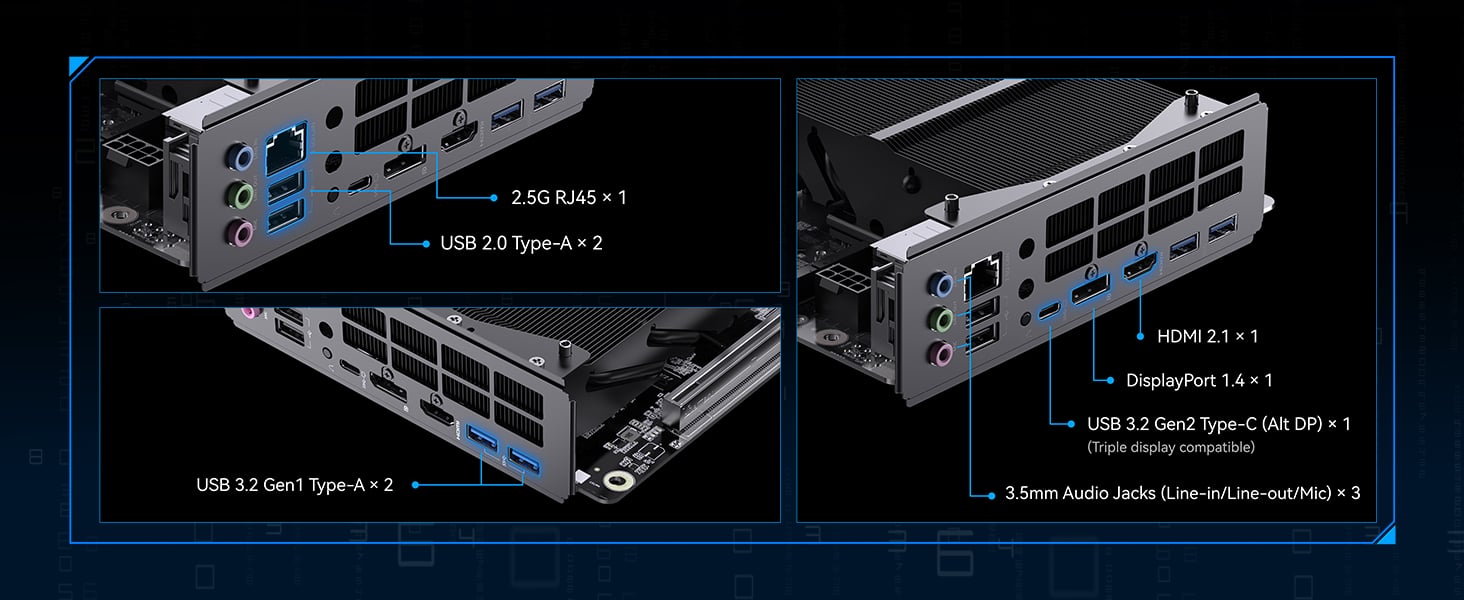 2.5G RJ45 × 1

USB 2.0 Type-A × 2

USB 3.2 Gen1 Type-A × 2

HDMI 2.1 × 1

DisplayPort 1.4 × 1

USB 3.2 Gen2 Type-C (Alt DP) × 1
(Triple display compatible)

3.5mm Audio Jacks (Line-in/Line-out/Mic) × 3