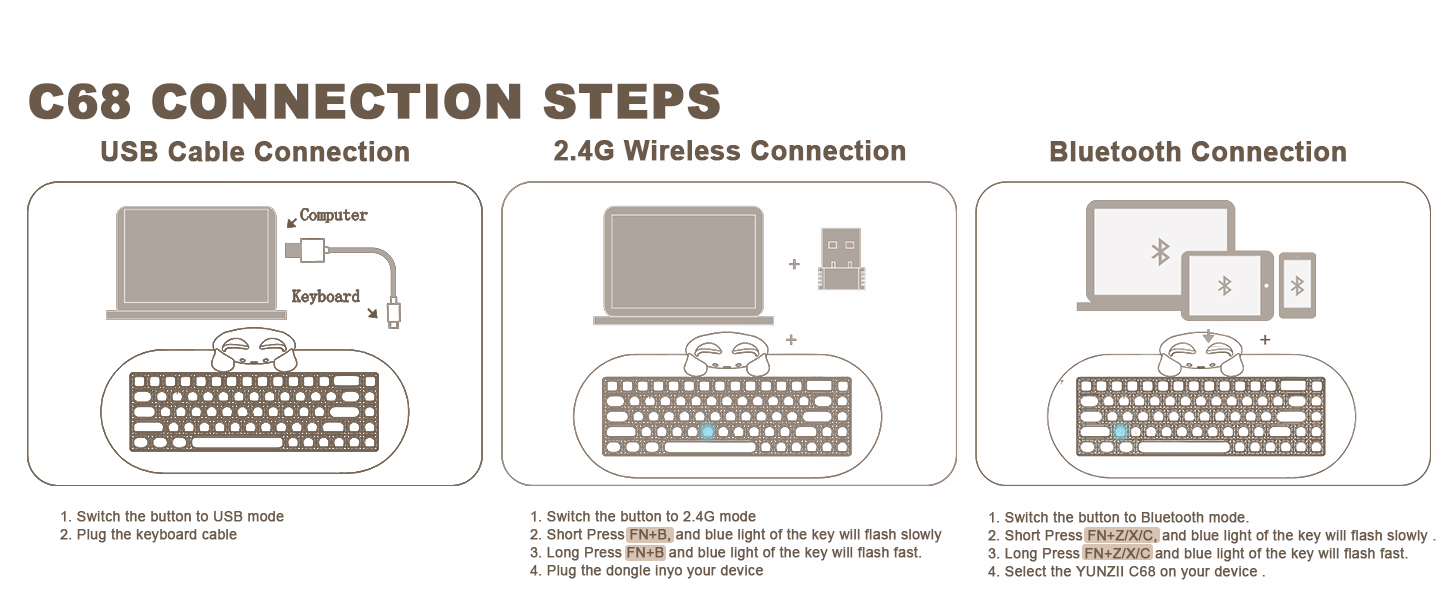 C68 CONNECTION STEPS

USB Cable Connection

Computer

Keyboard

1. Switch the button to USB mode
2. Plug the keyboard cable

2.4G Wireless Connection

+

+

1. Switch the button to 2.4G mode
2. Short Press FN+B, and blue light of the key will flash slowly
3. Long Press FN+B and blue light of the key will flash fast.
4. Plug the dongle inyo your device

Bluetooth Connection

+

1. Switch the button to Bluetooth mode.
2. Short Press FN+Z/X/C, and blue light of the key will flash slowly .
3. Long Press FN+Z/X/C and blue light of the key will flash fast.
4. Select the YUNZII C68 on your device .