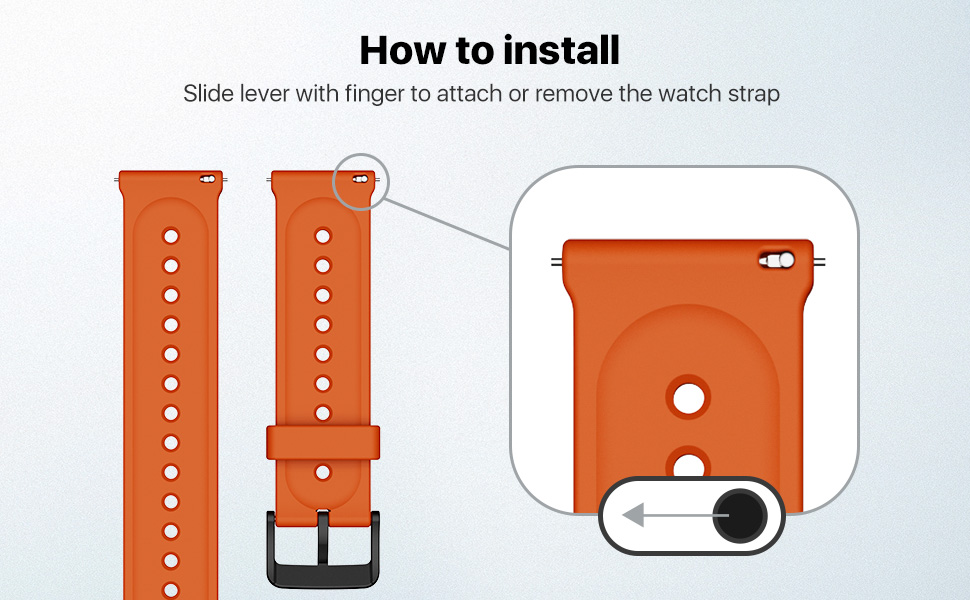 How to install
Slide lever with finger to attach or remove the watch strap