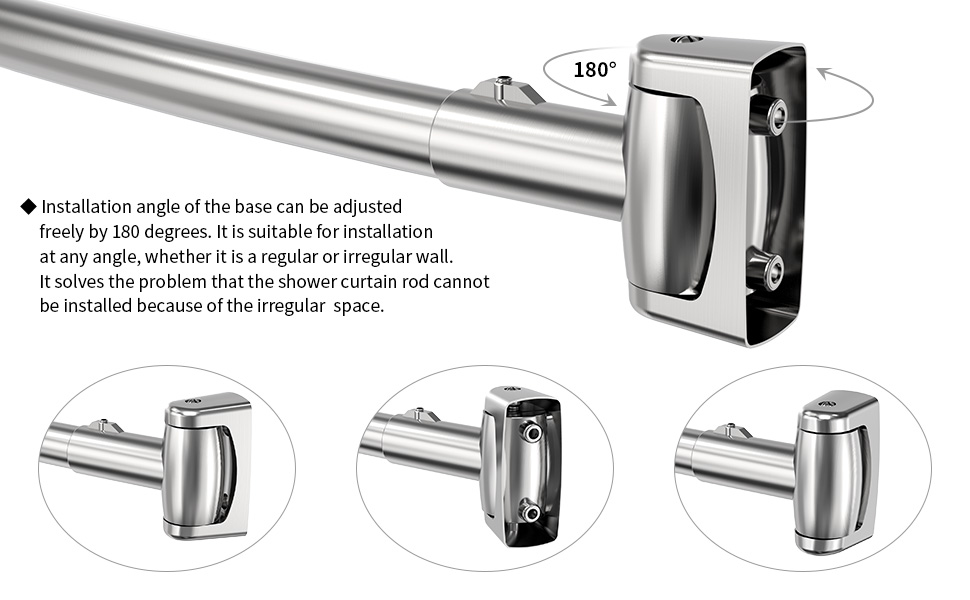 180°

◆ Installation angle of the base can be adjusted freely by 180 degrees. It is suitable for installation at any angle, whether it is a regular or irregular wall. It solves the problem that the shower curtain rod cannot be installed because of the irregular space.