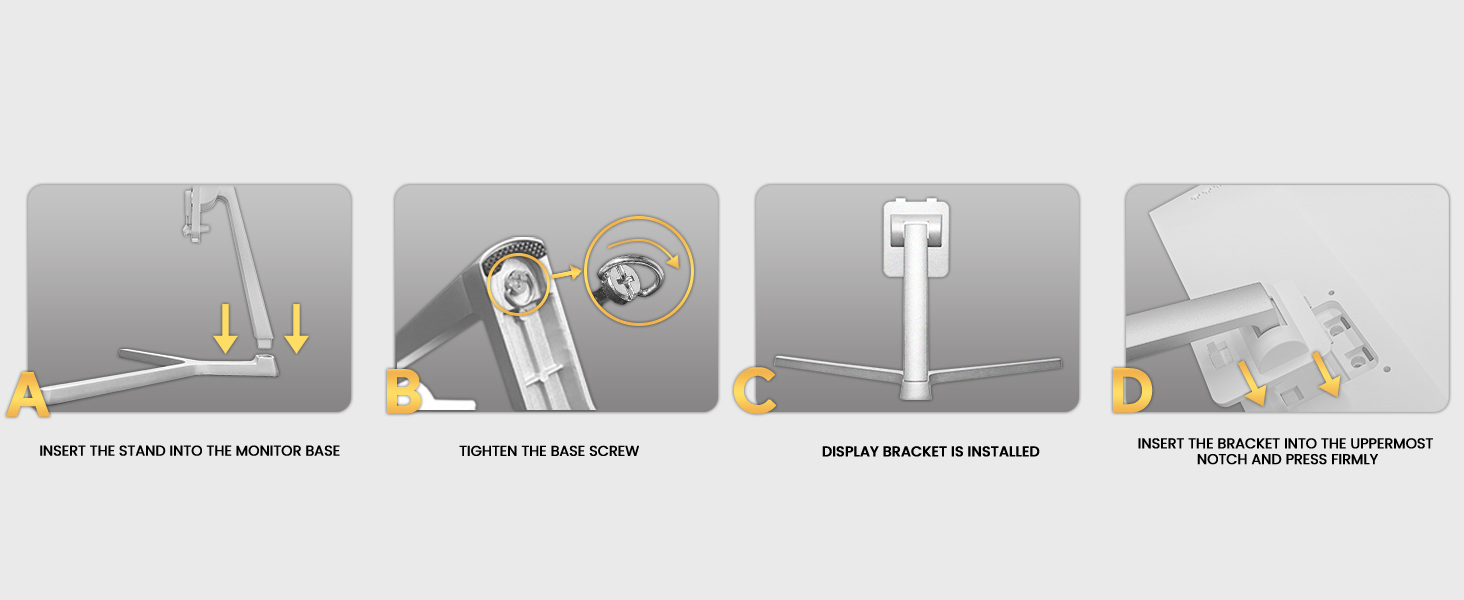 A

INSERT THE STAND INTO THE MONITOR BASE

B

TIGHTEN THE BASE SCREW

C

DISPLAY BRACKET IS INSTALLED

D

INSERT THE BRACKET INTO THE UPPERMOST NOTCH AND PRESS FIRMLY