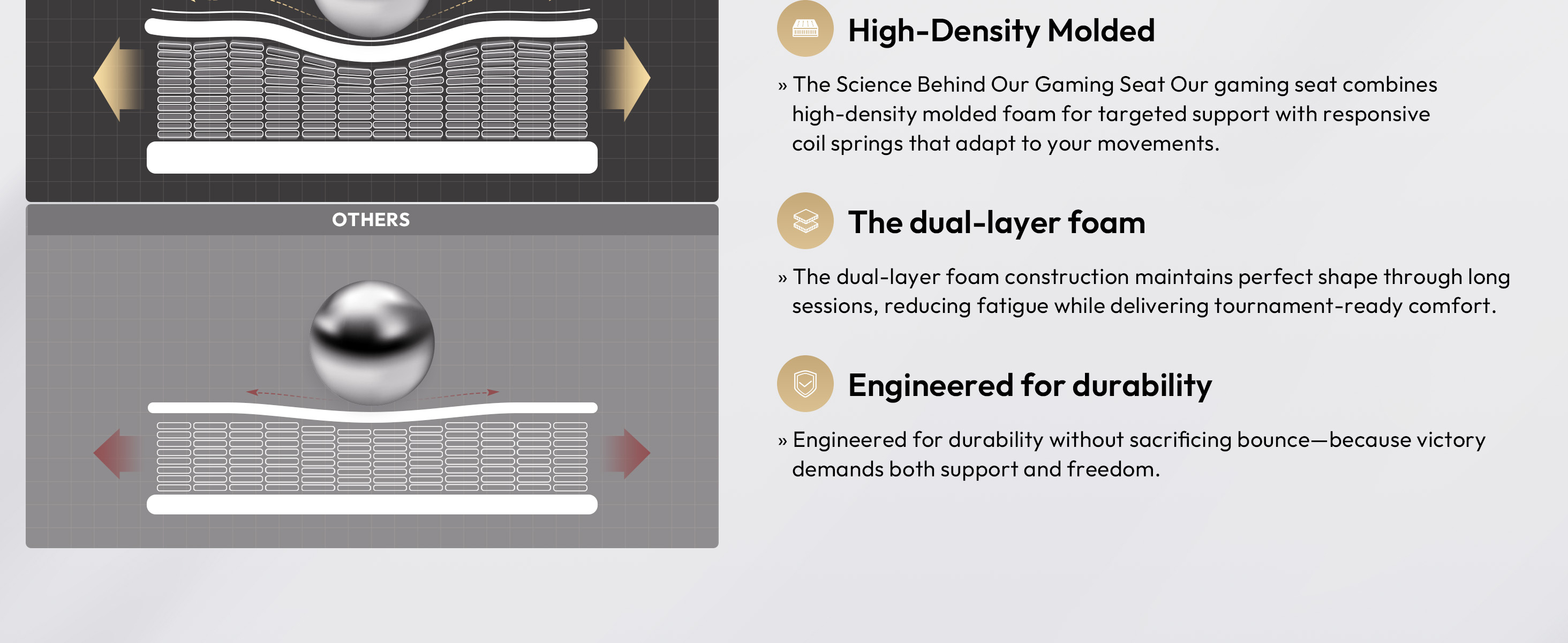 OTHERS

High-Density Molded

» The Science Behind Our Gaming Seat Our gaming seat combines high-density molded foam for targeted support with responsive coil springs that adapt to your movements.

The dual-layer foam

» The dual-layer foam construction maintains perfect shape through long sessions, reducing fatigue while delivering tournament-ready comfort.

Engineered for durability

» Engineered for durability without sacrificing bounce—because victory demands both support and freedom.