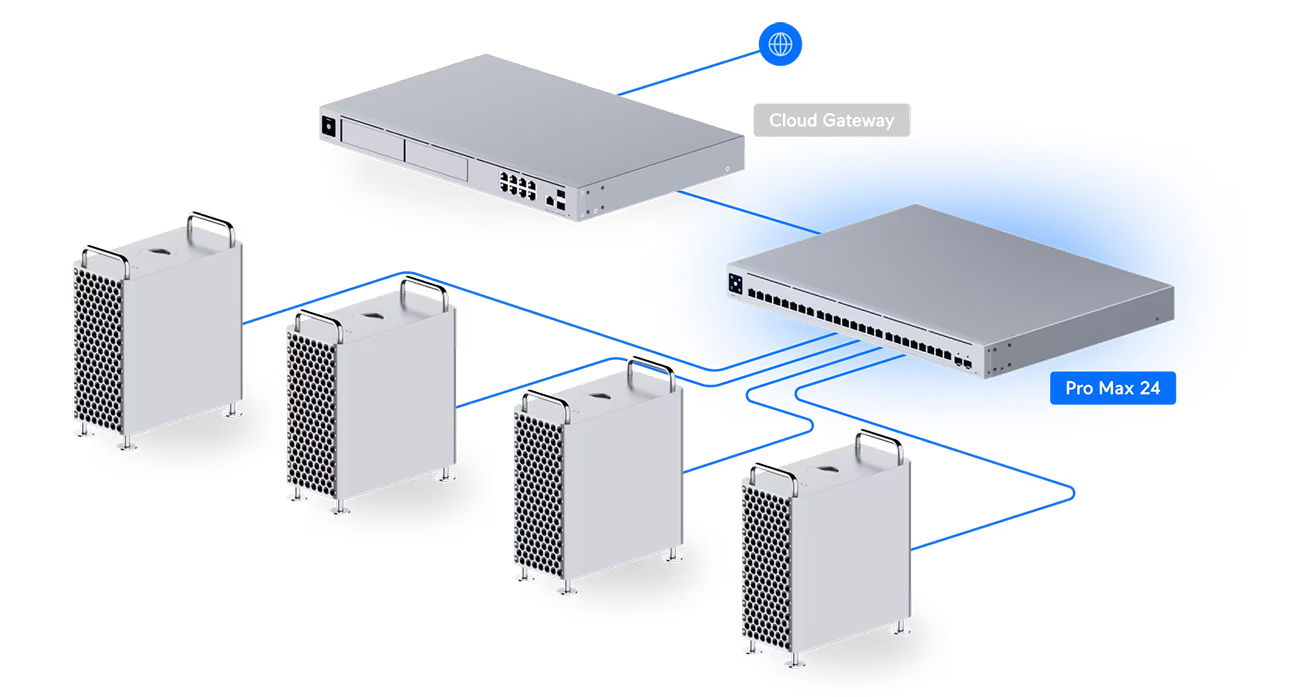 Cloud Gateway

Pro Max 24