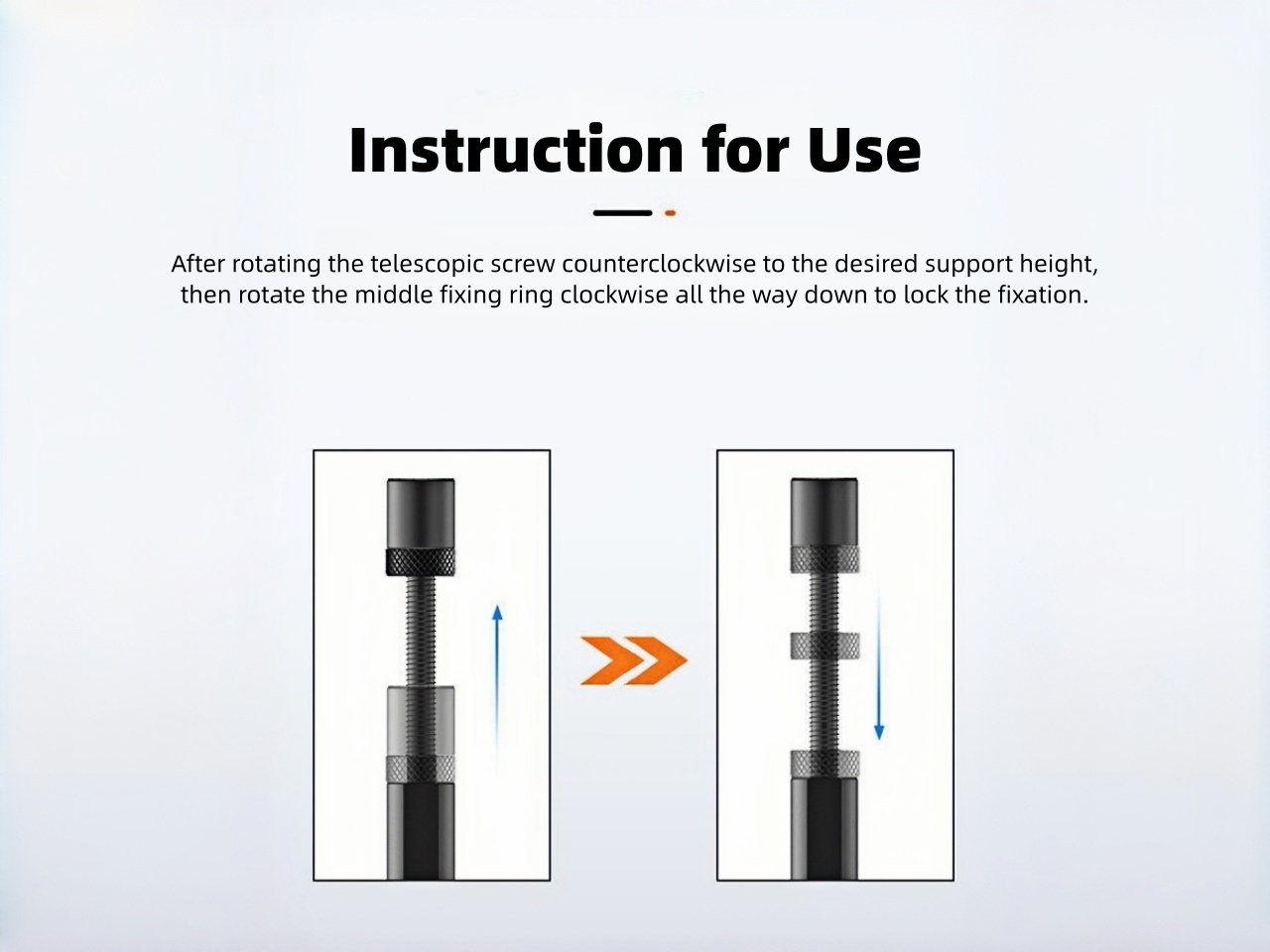 Instruction for Use

After rotating the telescopic screw counterclockwise to the desired support height, then rotate the middle fixing ring clockwise all the way down to lock the fixation.