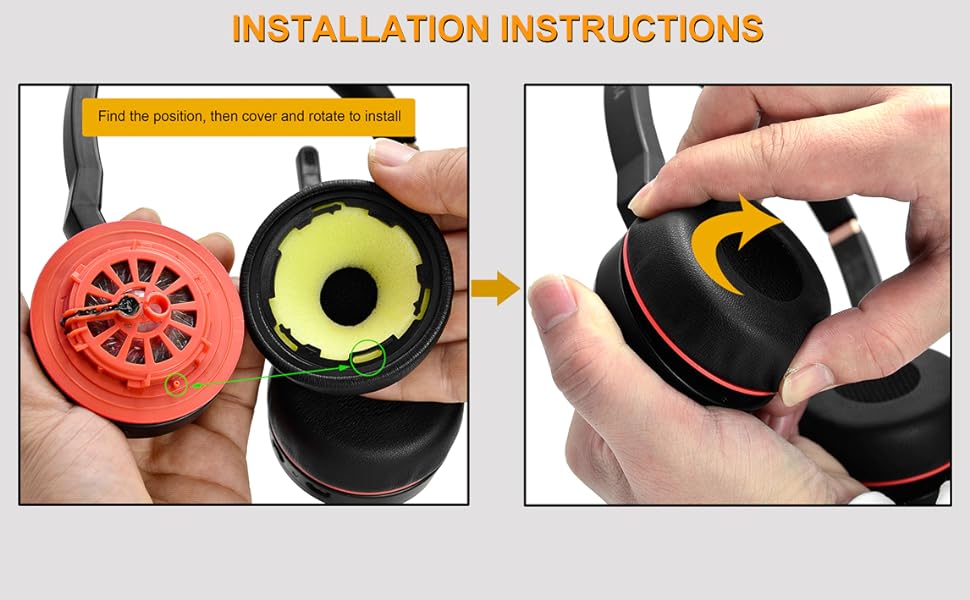 INSTALLATION INSTRUCTIONS

Find the position, then cover and rotate to install