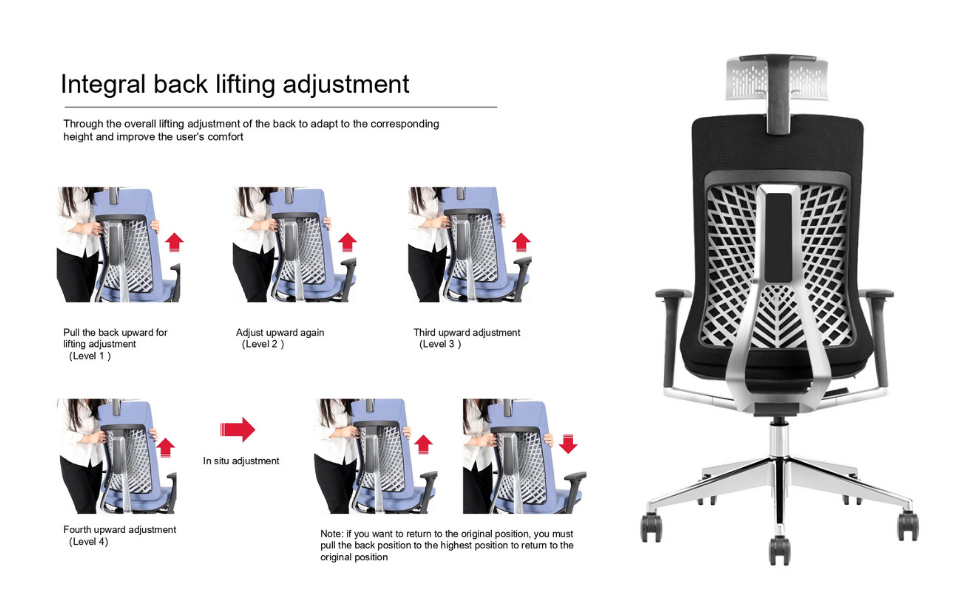 Integral back lifting adjustment

Through the overall lifting adjustment of the back to adapt to the corresponding height and improve the user's comfort

Pull the back upward for lifting adjustment (Level 1 )

Adjust upward again (Level 2 )

Third upward adjustment (Level 3 )

Fourth upward adjustment (Level 4)

In situ adjustment

Note: if you want to return to the original position, you must pull the back position to the highest position to return to the original position