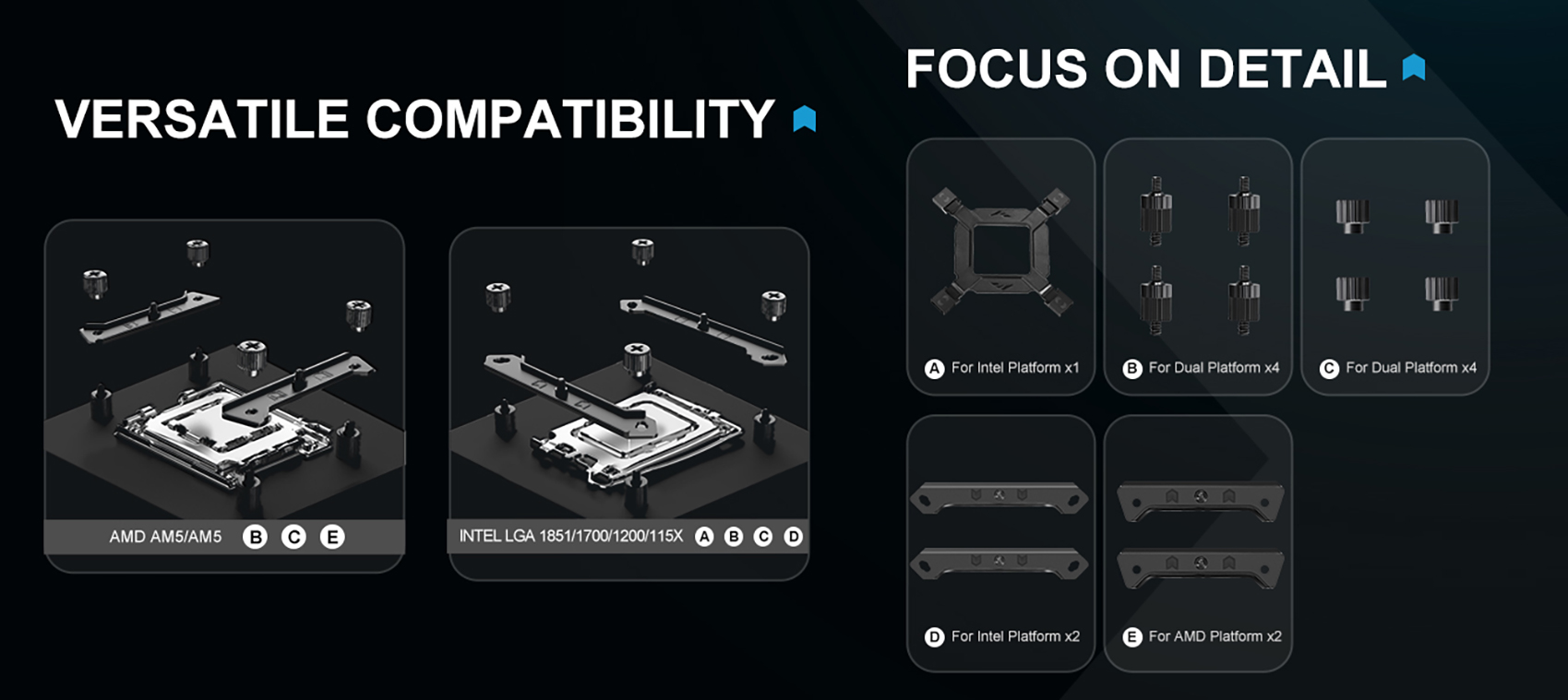 VERSATILE COMPATIBILITY

AMD AM5/AM5 B C E

INTEL LGA 1851/1700/1200/115X A B C D

FOCUS ON DETAIL

A For Intel Platform x1

B For Dual Platform x4

C For Dual Platform x4

D For Intel Platform x2

E For AMD Platform x2