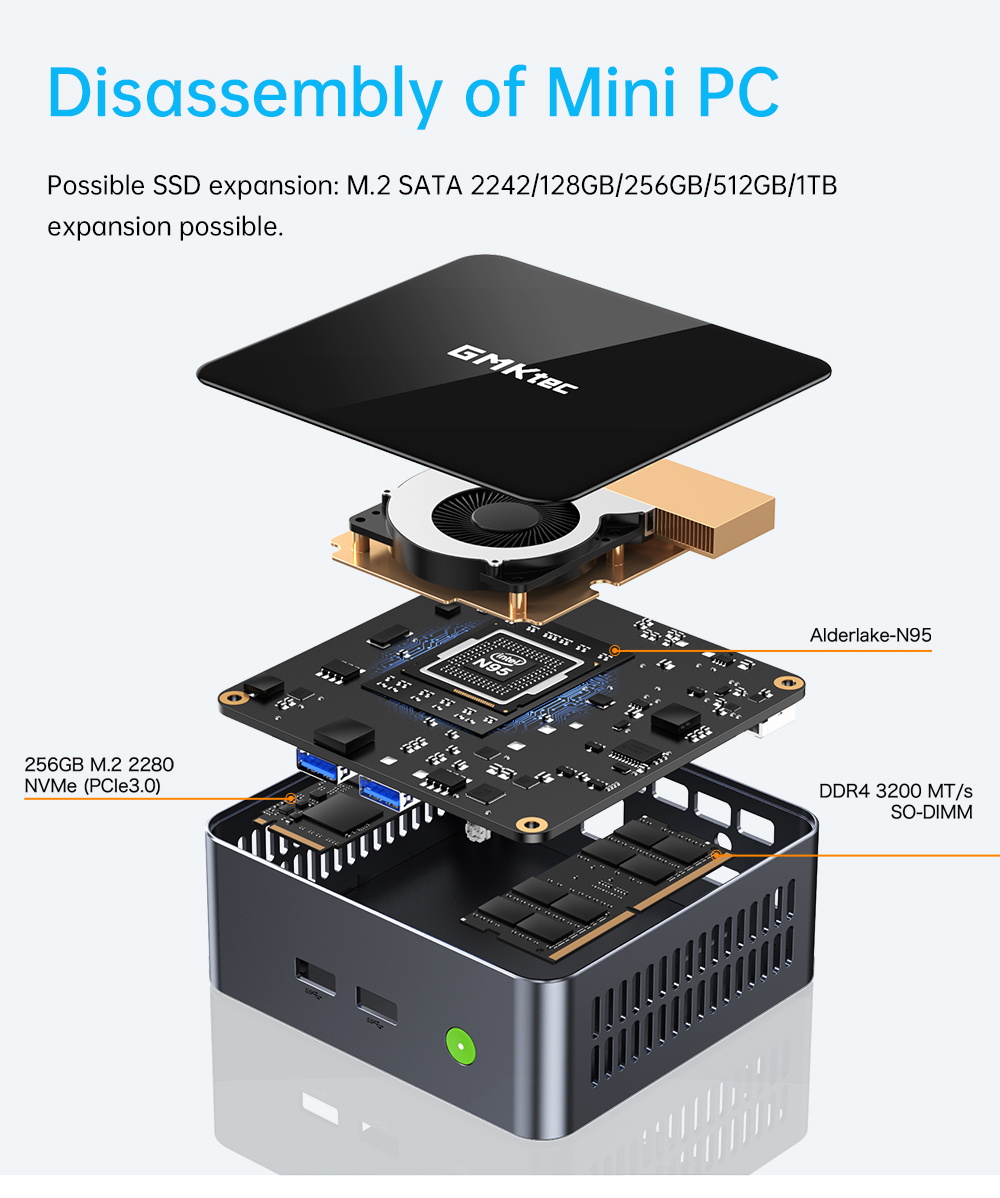 Disassembly of Mini PC

Possible SSD expansion: M.2 SATA 2242/128GB/256GB/512GB/1TB expansion possible.

GMKtec

intel
N95

Alderlake-N95

256GB M.2 2280
NVMe (PCIe3.0)

DDR4 3200 MT/s
SO-DIMM