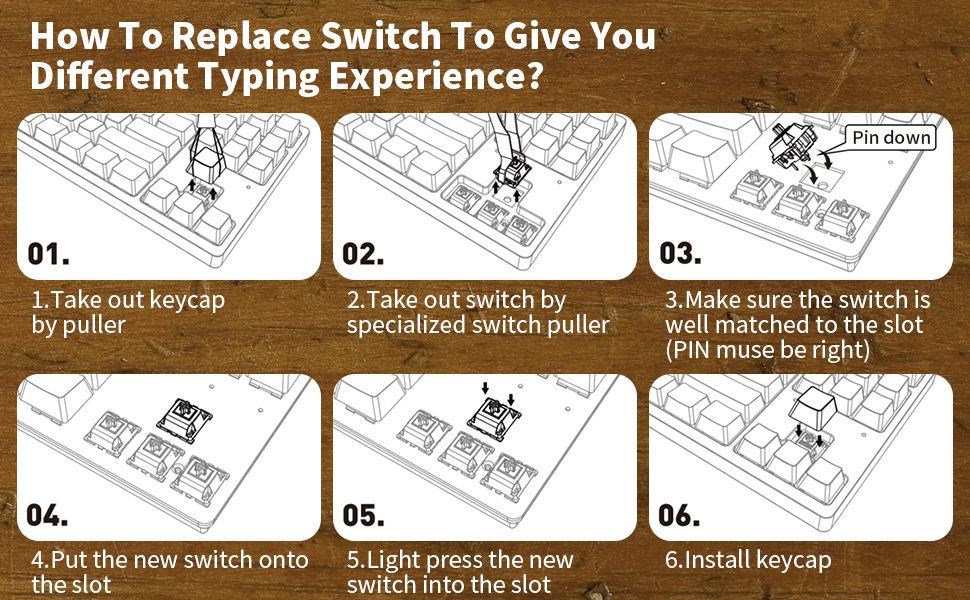 How To Replace Switch To Give You Different Typing Experience?

01.

1.Take out keycap by puller

02.

2.Take out switch by specialized switch puller

Pin down

03.

3.Make sure the switch is well matched to the slot (PIN muse be right)

04.

4.Put the new switch onto the slot

05.

5.Light press the new switch into the slot

06.

6.Install keycap