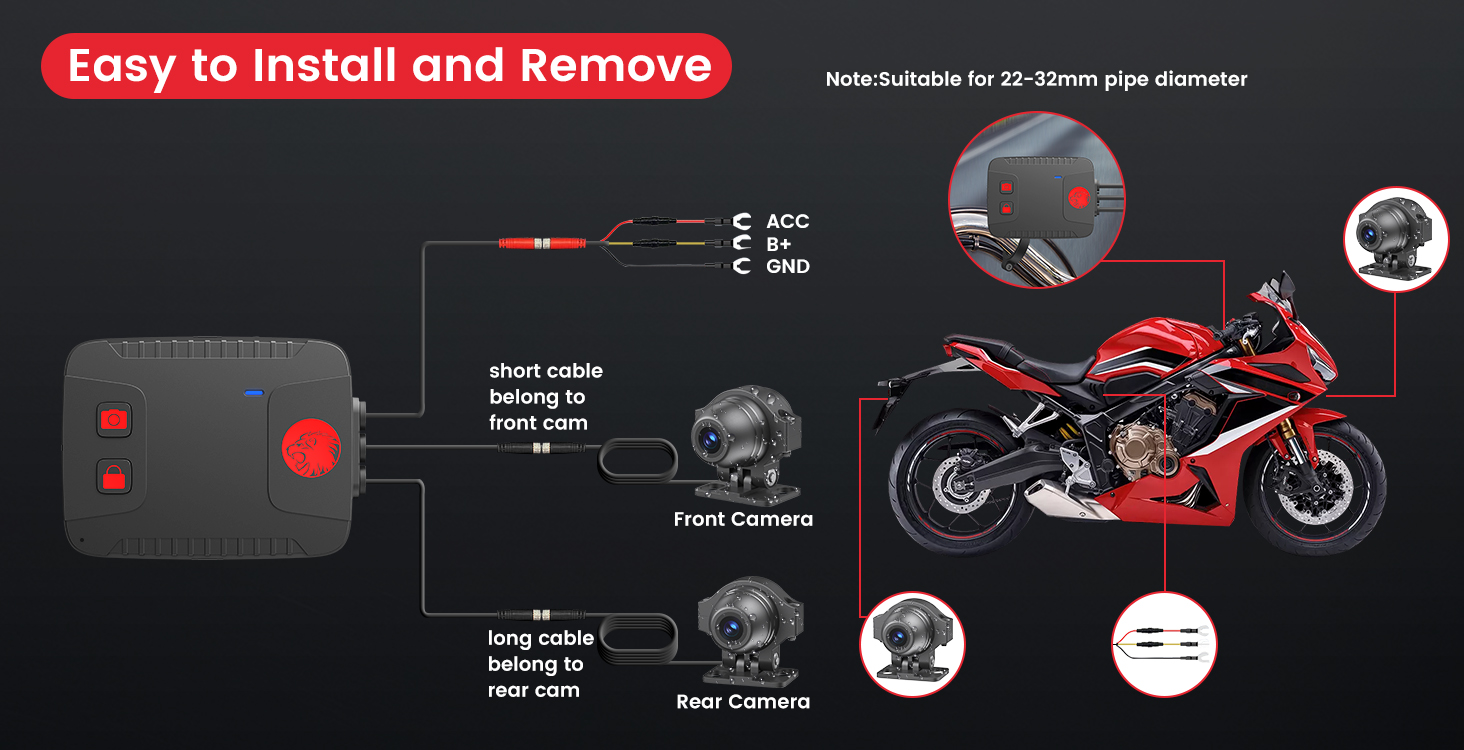 Easy to Install and Remove

Note:Suitable for 22-32mm pipe diameter

ACC
B+
GND

short cable belong to front cam

Front Camera

long cable belong to rear cam

Rear Camera