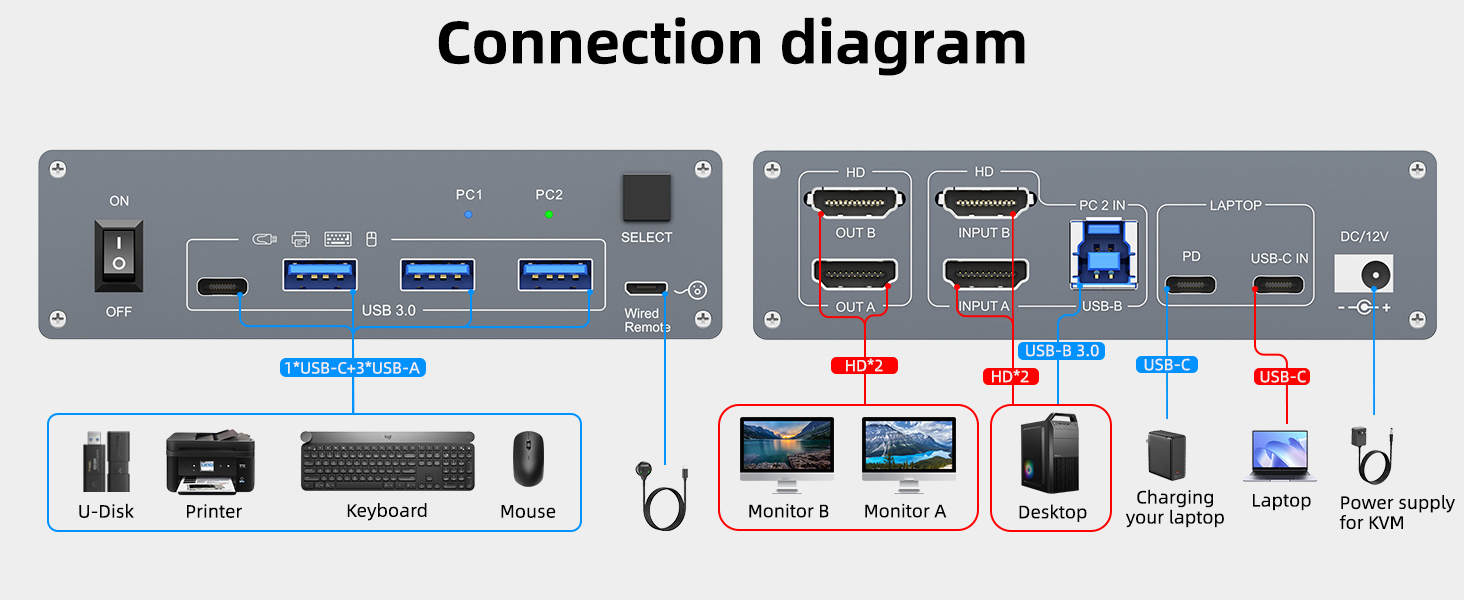 Connection diagram

ON

OFF

PC1

PC2

SELECT

USB 3.0

Wired Remote

1*USB-C+3*USB-A

U-Disk

Printer

Keyboard

Mouse

HD

OUT B

OUT A

HD

INPUT B

INPUT A

PC 2 IN

USB-B

LAPTOP

PD

USB-C IN

DC/12V

HD*2

HD*2

USB-B 3.0

USB-C

USB-C

Monitor B

Monitor A

Desktop

Charging your laptop

Laptop

Power supply for KVM