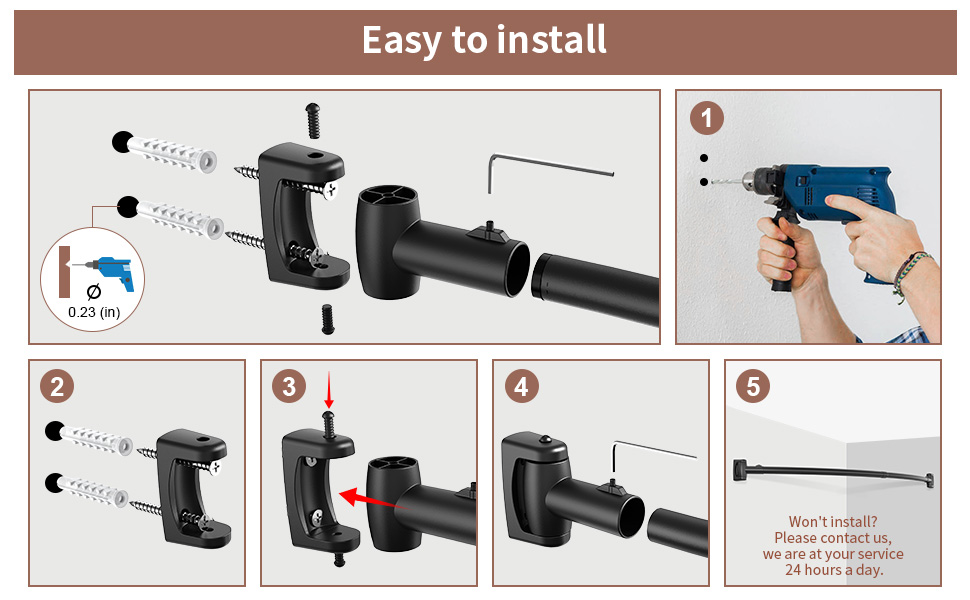 Easy to install

Ø
0.23 (in)

1

2

3

4

5

Won't install?
Please contact us,
we are at your service
24 hours a day.