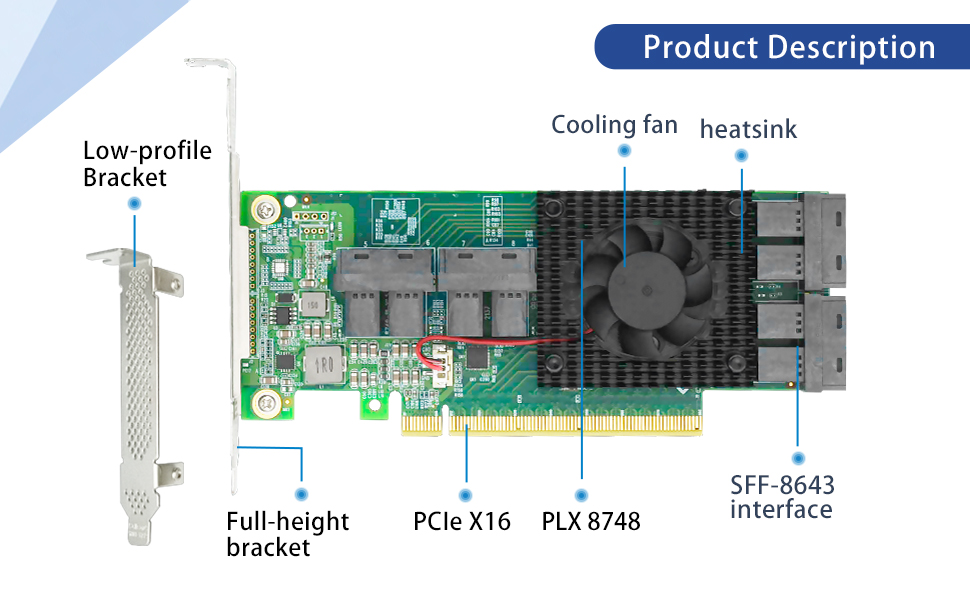 Product Description

Low-profile Bracket

Cooling fan

heatsink

150

1R0

Full-height bracket

PCIe X16

PLX 8748

SFF-8643 interface