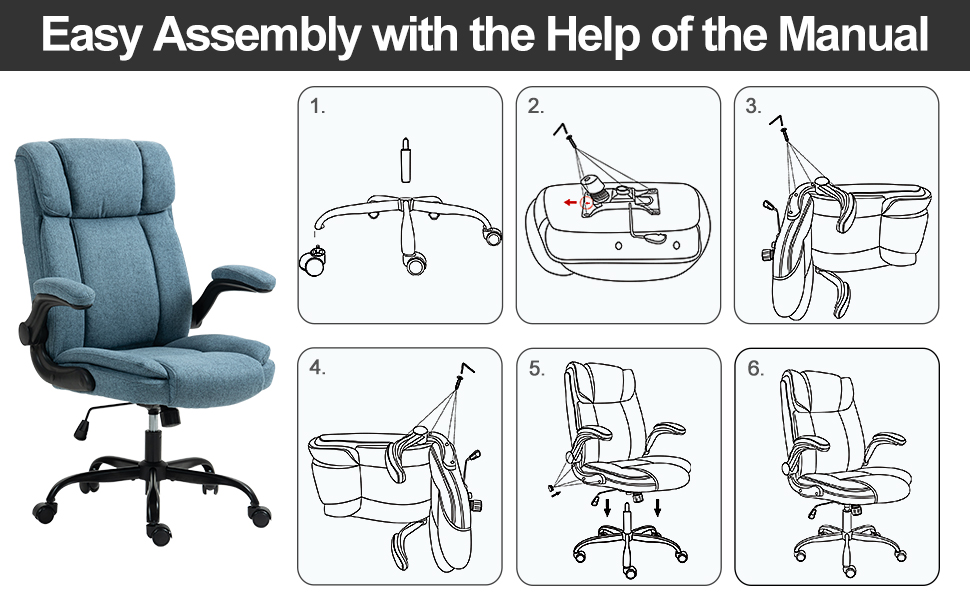 Easy Assembly with the Help of the Manual

1.

2.

3.

4.

5.

6.