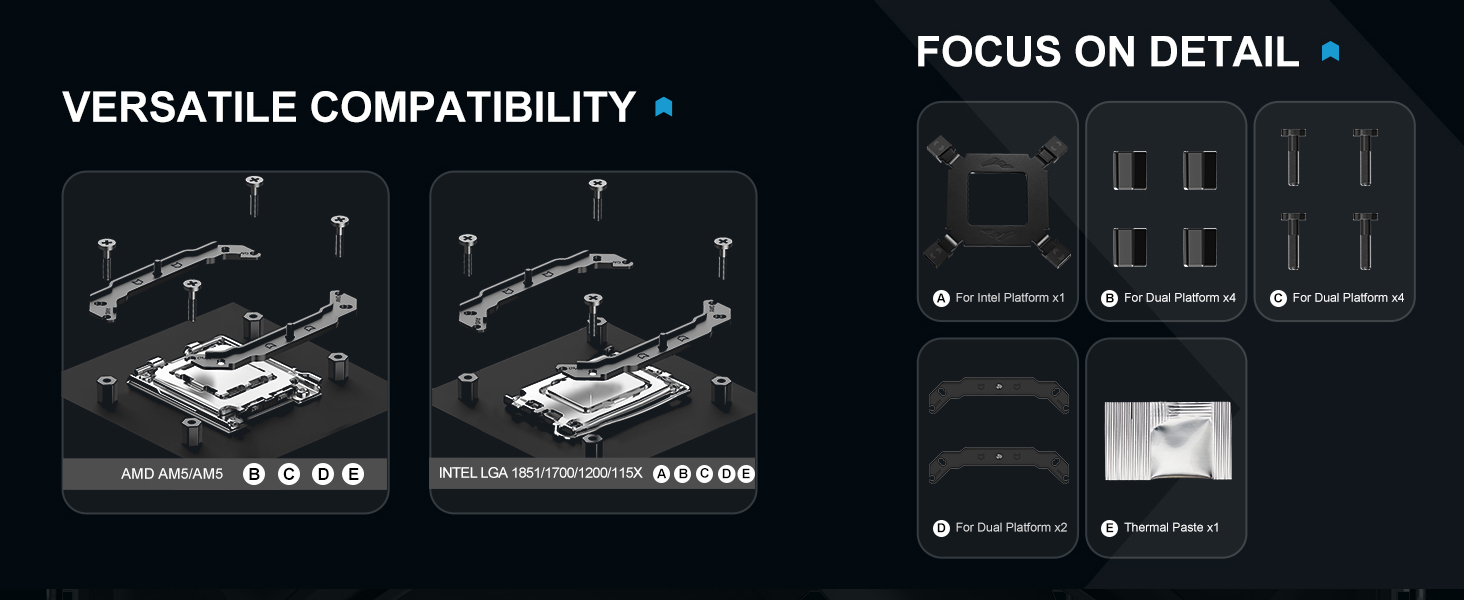 VERSATILE COMPATIBILITY

AMD AM5/AM5 B C D E

INTEL LGA 1851/1700/1200/115X A B C D E

FOCUS ON DETAIL

A For Intel Platform x1

B For Dual Platform x4

C For Dual Platform x4

D For Dual Platform x2

E Thermal Paste x1