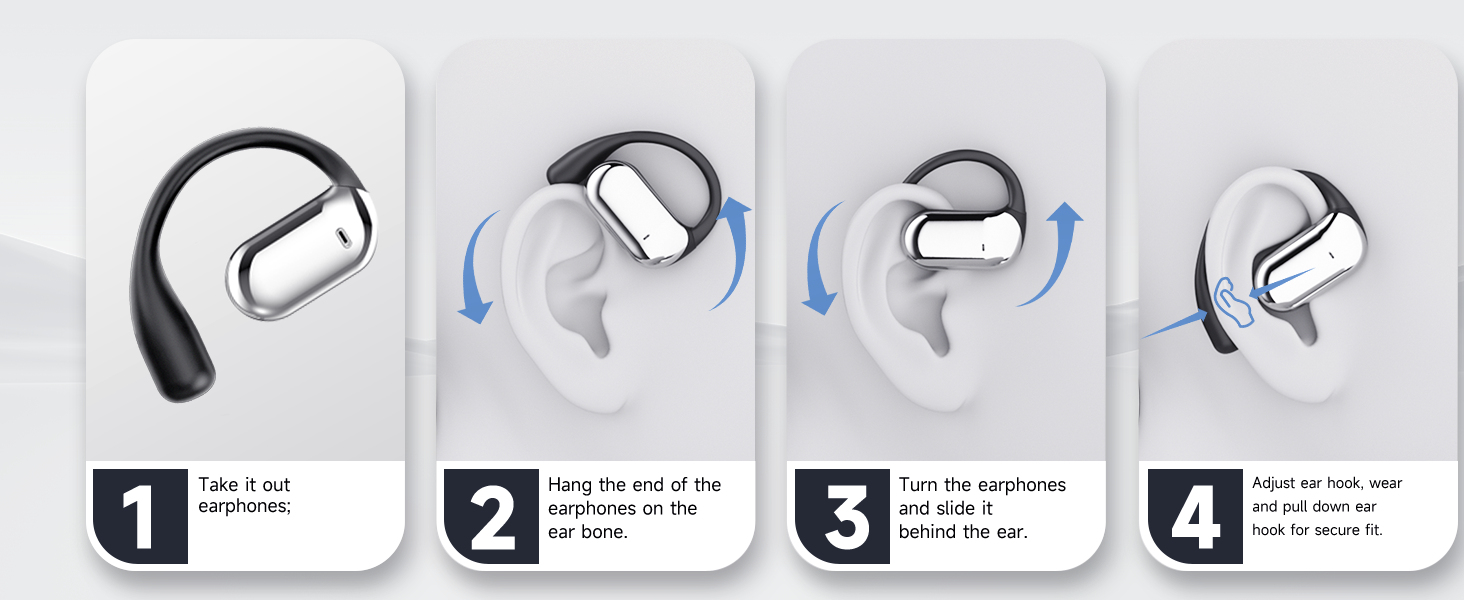 1 Take it out earphones;

2 Hang the end of the earphones on the ear bone.

3 Turn the earphones and slide it behind the ear.

4 Adjust ear hook, wear and pull down ear hook for secure fit.