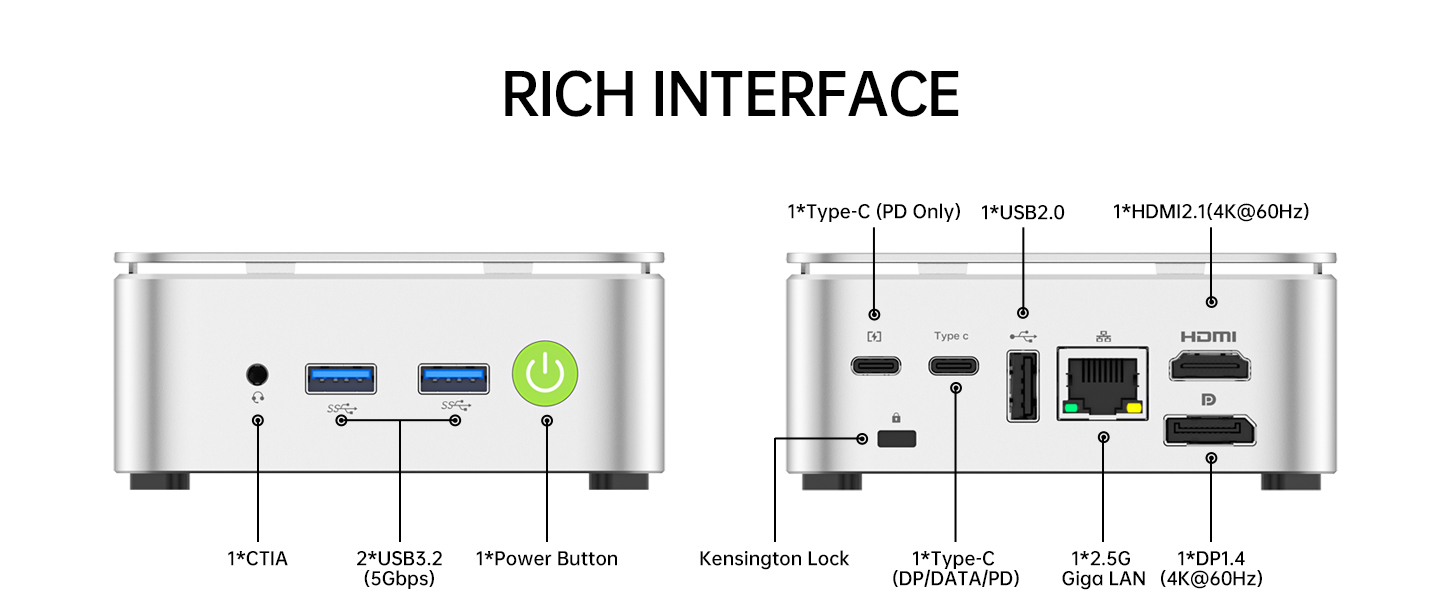 RICH INTERFACE

1*Type-C (PD Only)

1*USB2.0

1*HDMI2.1(4K@60Hz)

Type c

HDMI

1*CTIA

2*USB3.2 (5Gbps)

1*Power Button

Kensington Lock

1*Type-C (DP/DATA/PD)

1*2.5G Giga LAN

1*DP1.4 (4K@60Hz)