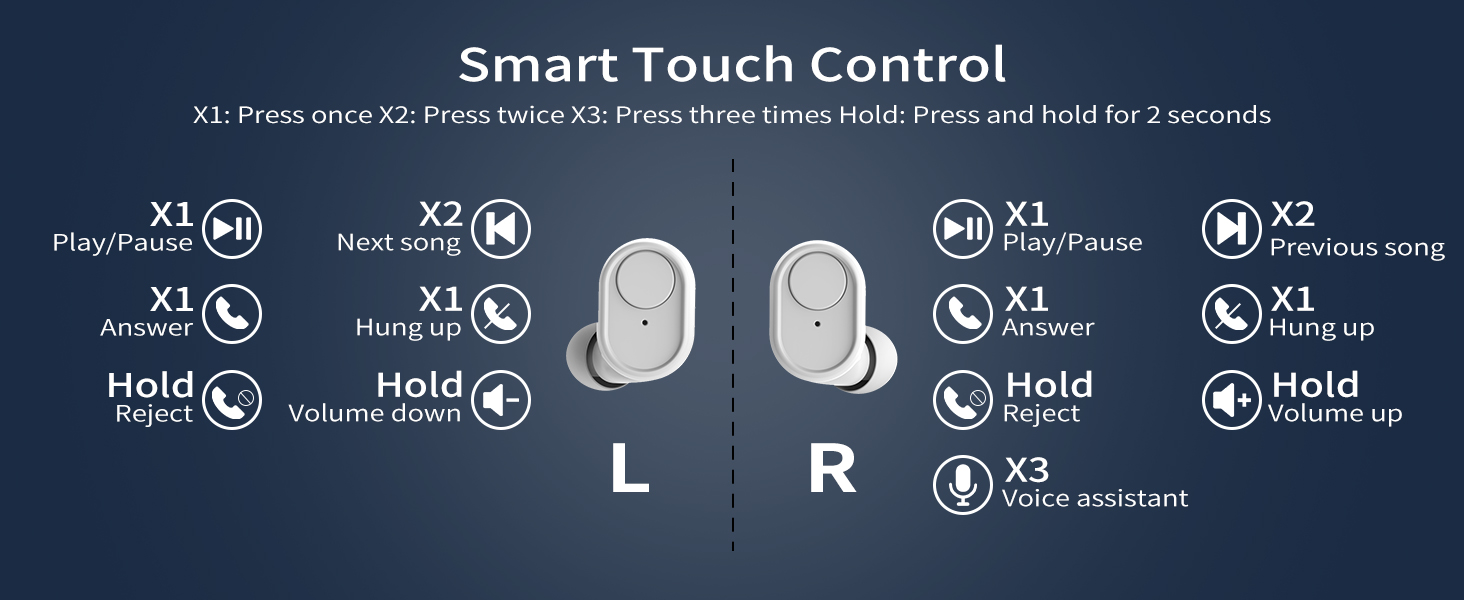 Smart Touch Control

X1: Press once X2: Press twice X3: Press three times Hold: Press and hold for 2 seconds

X1
Play/Pause

X1
Answer

Hold
Reject

X2
Next song

X1
Hung up

Hold
Volume down

L

R

X1
Play/Pause

X1
Answer

Hold
Reject

X3
Voice assistant

X2
Previous song

X1
Hung up

Hold
Volume up