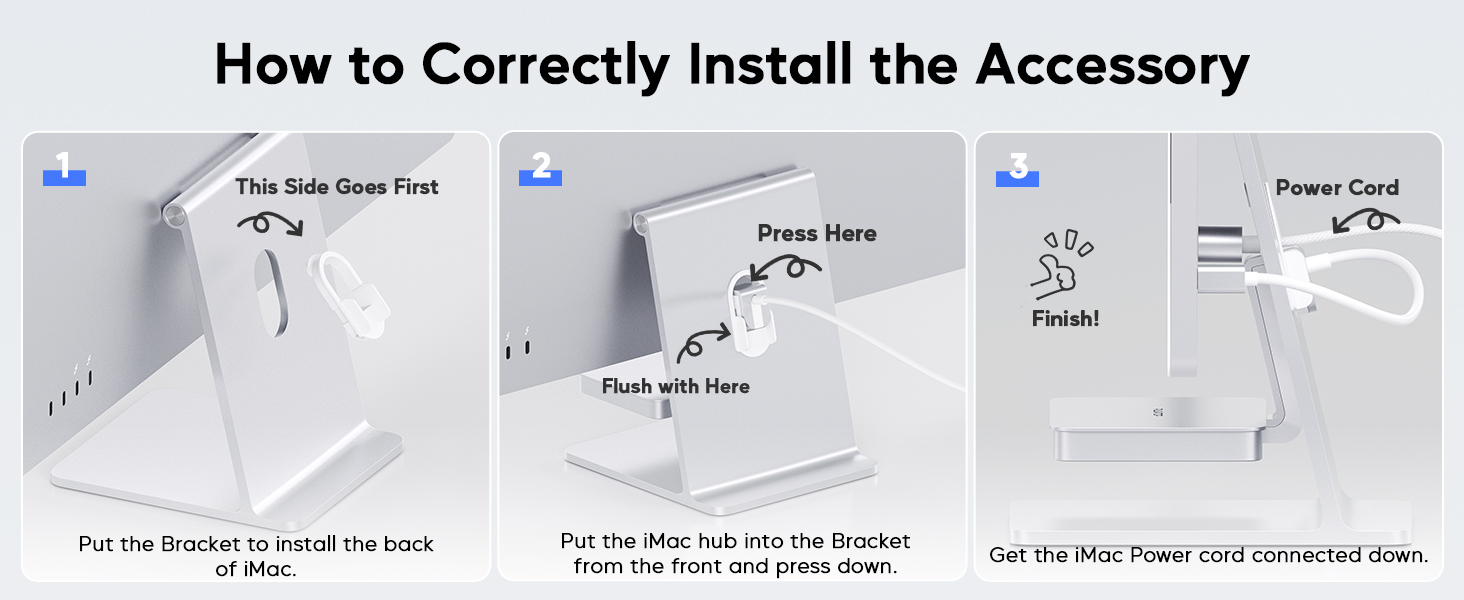 How to Correctly Install the Accessory

1

This Side Goes First

Put the Bracket to install the back of iMac.

2

Press Here

Flush with Here

Put the iMac hub into the Bracket from the front and press down.

3

Power Cord

Finish!

Get the iMac Power cord connected down.