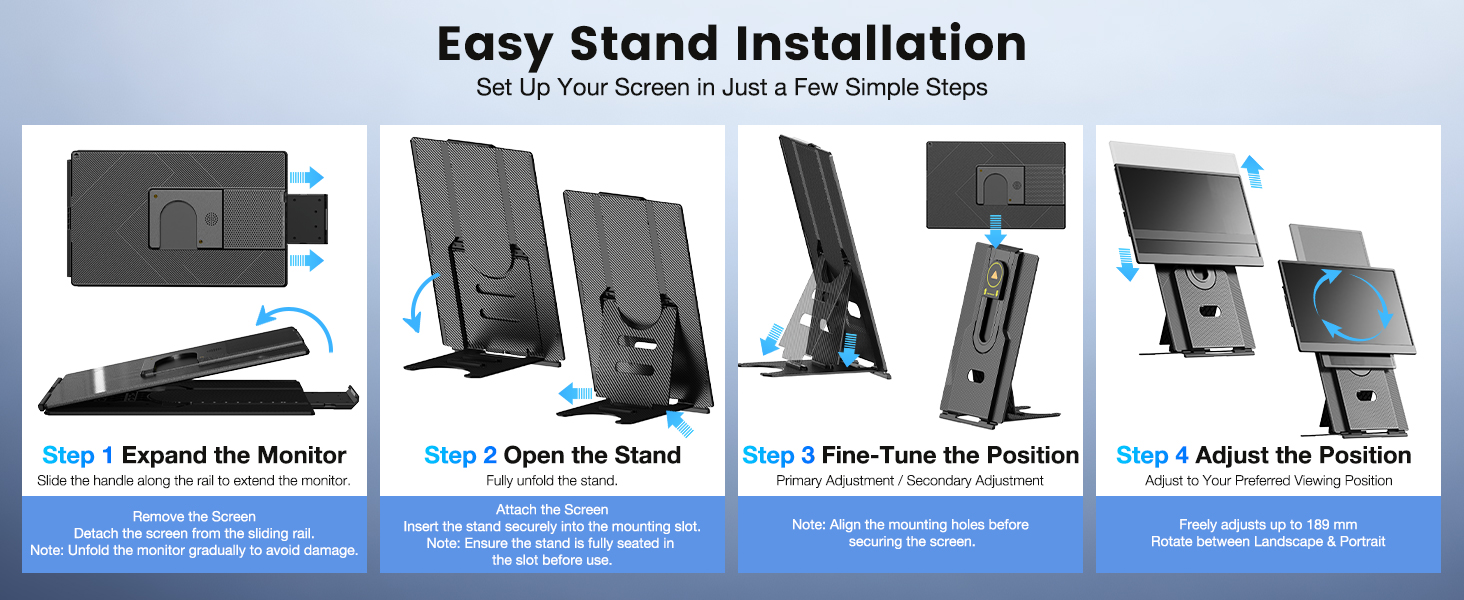 Easy Stand Installation
Set Up Your Screen in Just a Few Simple Steps

Step 1 Expand the Monitor
Slide the handle along the rail to extend the monitor.

Remove the Screen
Detach the screen from the sliding rail.
Note: Unfold the monitor gradually to avoid damage.

Step 2 Open the Stand
Fully unfold the stand.

Attach the Screen
Insert the stand securely into the mounting slot.
Note: Ensure the stand is fully seated in the slot before use.

Step 3 Fine-Tune the Position
Primary Adjustment / Secondary Adjustment

Note: Align the mounting holes before securing the screen.

Step 4 Adjust the Position
Adjust to Your Preferred Viewing Position

Freely adjusts up to 189 mm
Rotate between Landscape & Portrait