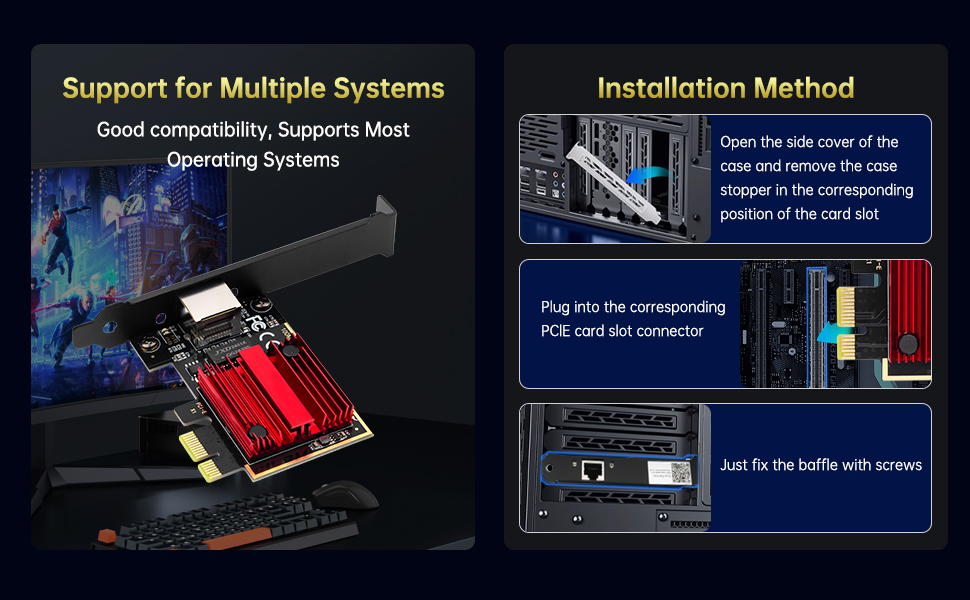 Support for Multiple Systems

Good compatibility, Supports Most Operating Systems

Installation Method

Open the side cover of the case and remove the case stopper in the corresponding position of the card slot

Plug into the corresponding PCIE card slot connector

Just fix the baffle with screws