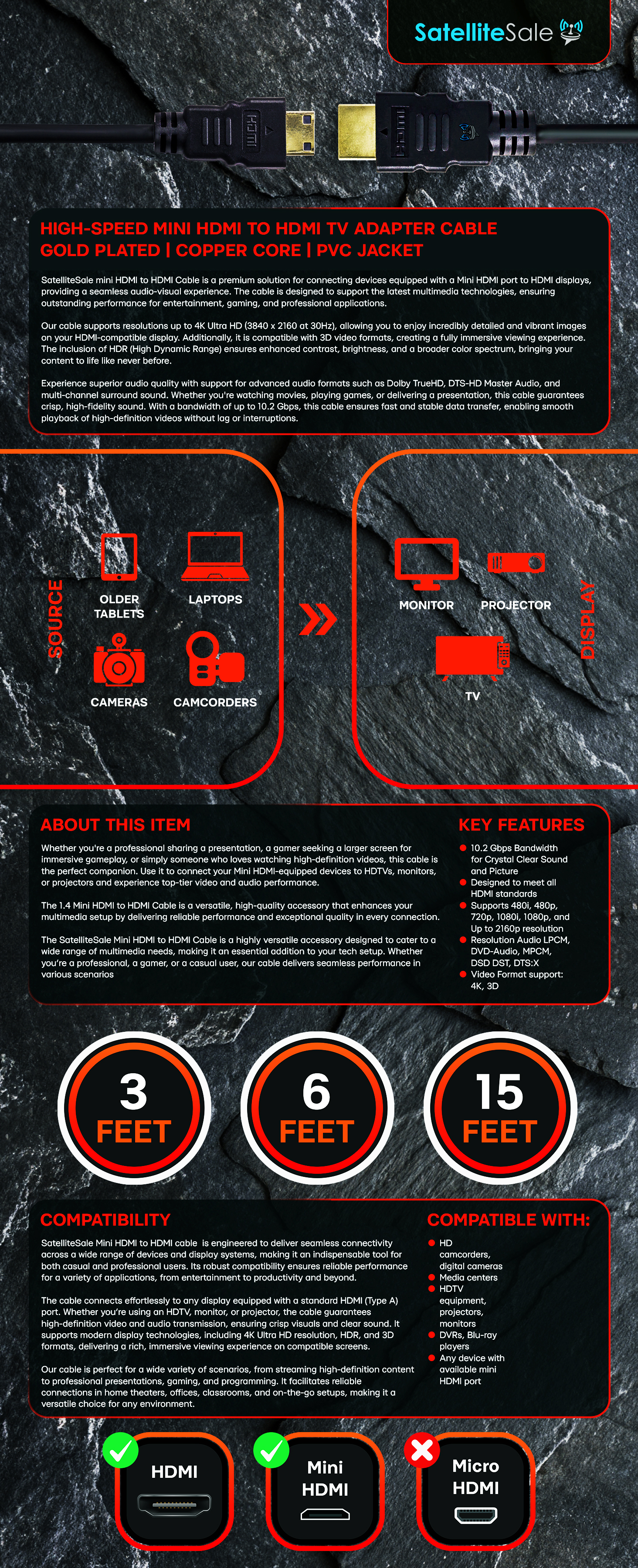 SatelliteSale

HDMI

HDMI

HIGH-SPEED MINI HDMI TO HDMI TV ADAPTER CABLE
GOLD PLATED | COPPER CORE | PVC JACKET

SatelliteSale mini HDMI to HDMI Cable is a premium solution for connecting devices equipped with a Mini HDMI port to HDMI displays, providing a seamless audio-visual experience. The cable is designed to support the latest multimedia technologies, ensuring outstanding performance for entertainment, gaming, and professional applications.

Our cable supports resolutions up to 4K Ultra HD (3840 x 2160 at 30Hz), allowing you to enjoy incredibly detailed and vibrant images on your HDMI-compatible display. Additionally, it is compatible with 3D video formats, creating a fully immersive viewing experience. The inclusion of HDR (High Dynamic Range) ensures enhanced contrast, brightness, and a broader color spectrum, bringing your content to life like never before.

Experience superior audio quality with support for advanced audio formats such as Dolby TrueHD, DTS-HD Master Audio, and multi-channel surround sound. Whether you're watching movies, playing games, or delivering a presentation, this cable guarantees crisp, high-fidelity sound. With a bandwidth of up to 10.2 Gbps, this cable ensures fast and stable data transfer, enabling smooth playback of high-definition videos without lag or interruptions.

SOURCE

OLDER TABLETS

LAPTOPS

CAMERAS

CAMCORDERS

MONITOR

PROJECTOR

TV

DISPLAY

ABOUT THIS ITEM

Whether you're a professional sharing a presentation, a gamer seeking a larger screen for immersive gameplay, or simply someone who loves watching high-definition videos, this cable is the perfect companion. Use it to connect your Mini HDMI-equipped devices to HDTVs, monitors, or projectors and experience top-tier video and audio performance.

The 1.4 Mini HDMI to HDMI Cable is a versatile, high-quality accessory that enhances your multimedia setup by delivering reliable performance and exceptional quality in every connection.

The SatelliteSale Mini HDMI to HDMI Cable is a highly versatile accessory designed to cater to a wide range of multimedia needs, making it an essential addition to your tech setup. Whether you're a professional, a gamer, or a casual user, our cable delivers seamless performance in various scenarios

KEY FEATURES

10.2 Gbps Bandwidth for Crystal Clear Sound and Picture
Designed to meet all HDMI standards
Supports 480i, 480p, 720p, 1080i, 1080p, and Up to 2160p resolution
Resolution Audio LPCM, DVD-Audio, MPCM, DSD DST, DTS:X
Video Format support: 4K, 3D

3 FEET

6 FEET

15 FEET

COMPATIBILITY

SatelliteSale Mini HDMI to HDMI cable is engineered to deliver seamless connectivity across a wide range of devices and display systems, making it an indispensable tool for both casual and professional users. Its robust compatibility ensures reliable performance for a variety of applications, from entertainment to productivity and beyond.

The cable connects effortlessly to any display equipped with a standard HDMI (Type A) port. Whether you're using an HDTV, monitor, or projector, the cable guarantees high-definition video and audio transmission, ensuring crisp visuals and clear sound. It supports modern display technologies, including 4K Ultra HD resolution, HDR, and 3D formats, delivering a rich, immersive viewing experience on compatible screens.

Our cable is perfect for a wide variety of scenarios, from streaming high-definition content to professional presentations, gaming, and programming. It facilitates reliable connections in home theaters, offices, classrooms, and on-the-go setups, making it a versatile choice for any environment.

COMPATIBLE WITH:

HD camcorders, digital cameras
Media centers
HDTV equipment, projectors, monitors
DVRs, Blu-ray players
Any device with available mini HDMI port

HDMI

Mini HDMI

Micro HDMI