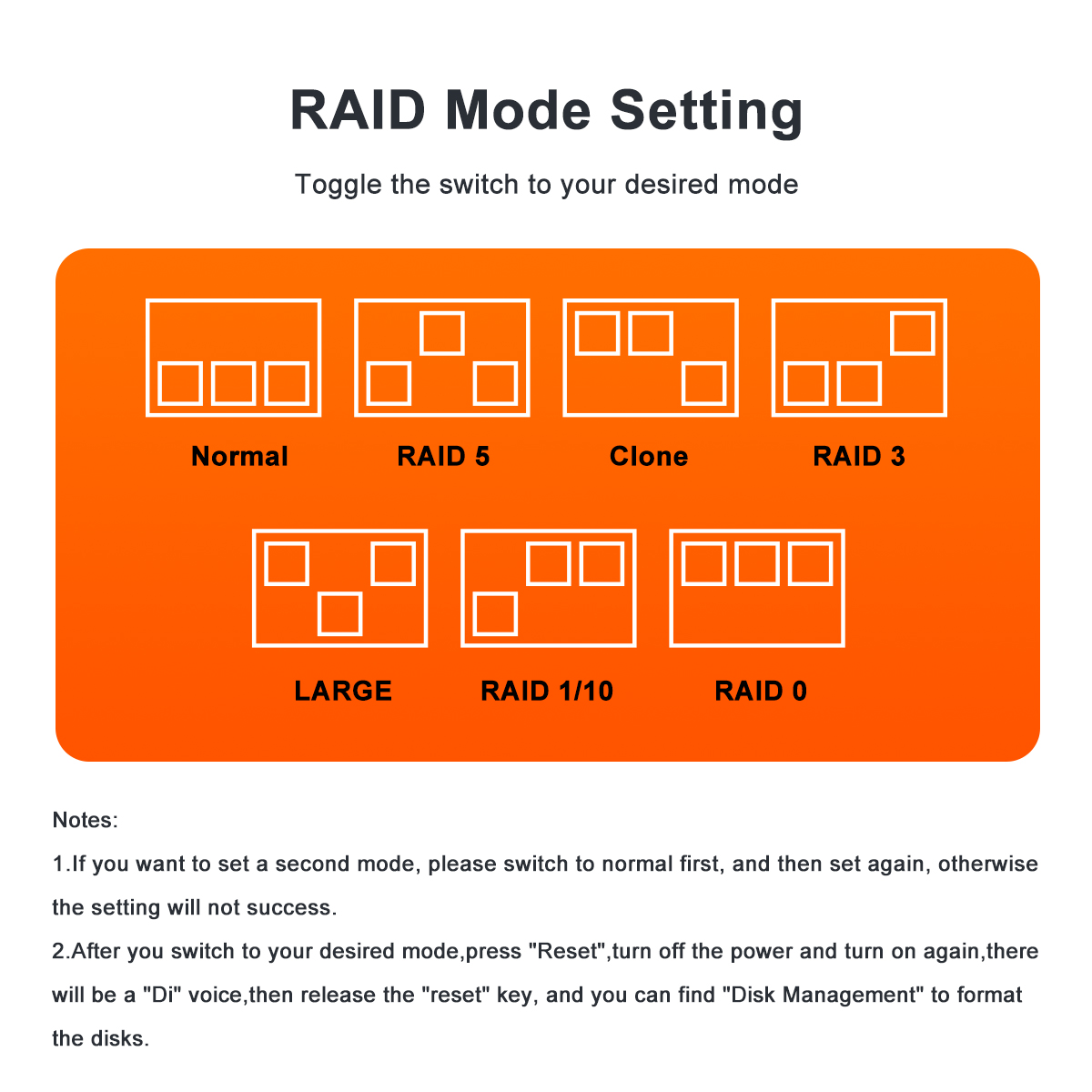 RAID Mode Setting

Toggle the switch to your desired mode

Normal

RAID 5

Clone

RAID 3

LARGE

RAID 1/10

RAID 0

Notes:

1.If you want to set a second mode, please switch to normal first, and then set again, otherwise the setting will not success.

2.After you switch to your desired mode,press "Reset",turn off the power and turn on again,there will be a "Di" voice,then release the "reset" key, and you can find "Disk Management" to format the disks.