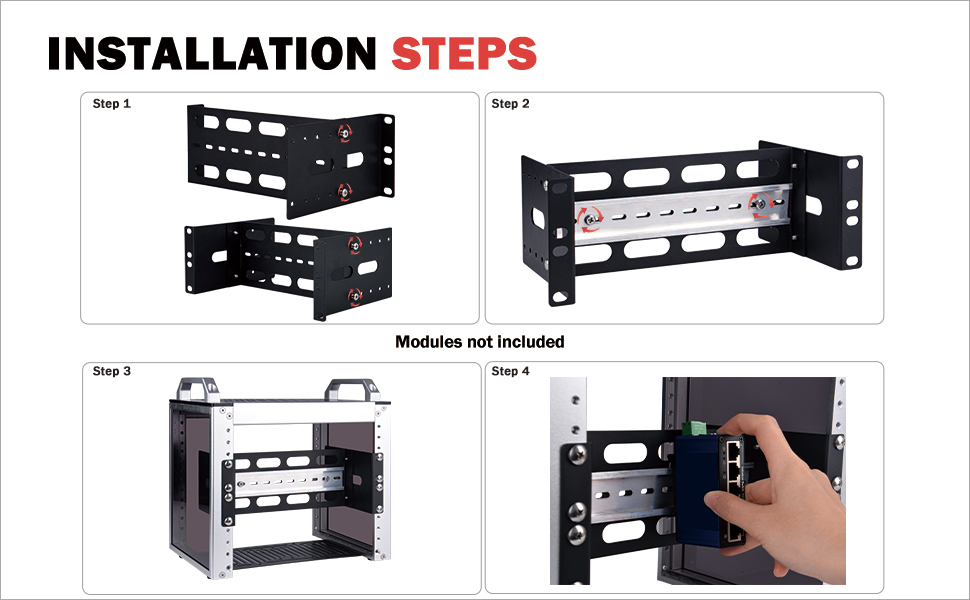 INSTALLATION STEPS

Step 1

Step 2

Modules not included

Step 3

Step 4