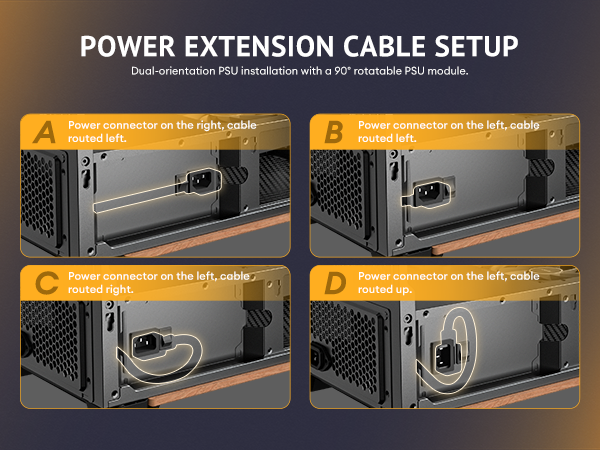 POWER EXTENSION CABLE SETUP

Dual-orientation PSU installation with a 90° rotatable PSU module.

A Power connector on the right, cable routed left.

B Power connector on the left, cable routed left.

C Power connector on the left, cable routed right.

D Power connector on the left, cable routed up.