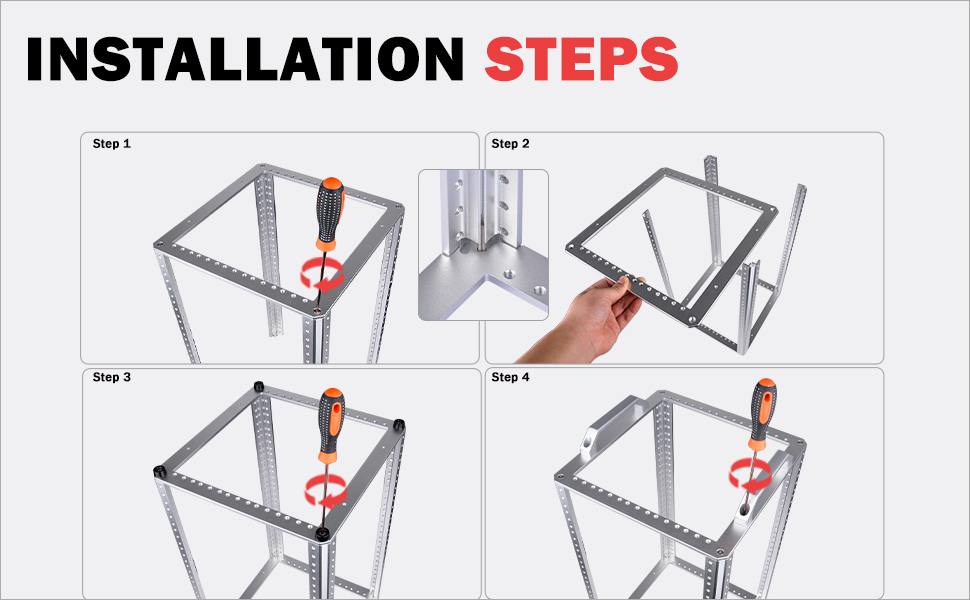 INSTALLATION STEPS

Step 1

Step 2

Step 3

Step 4