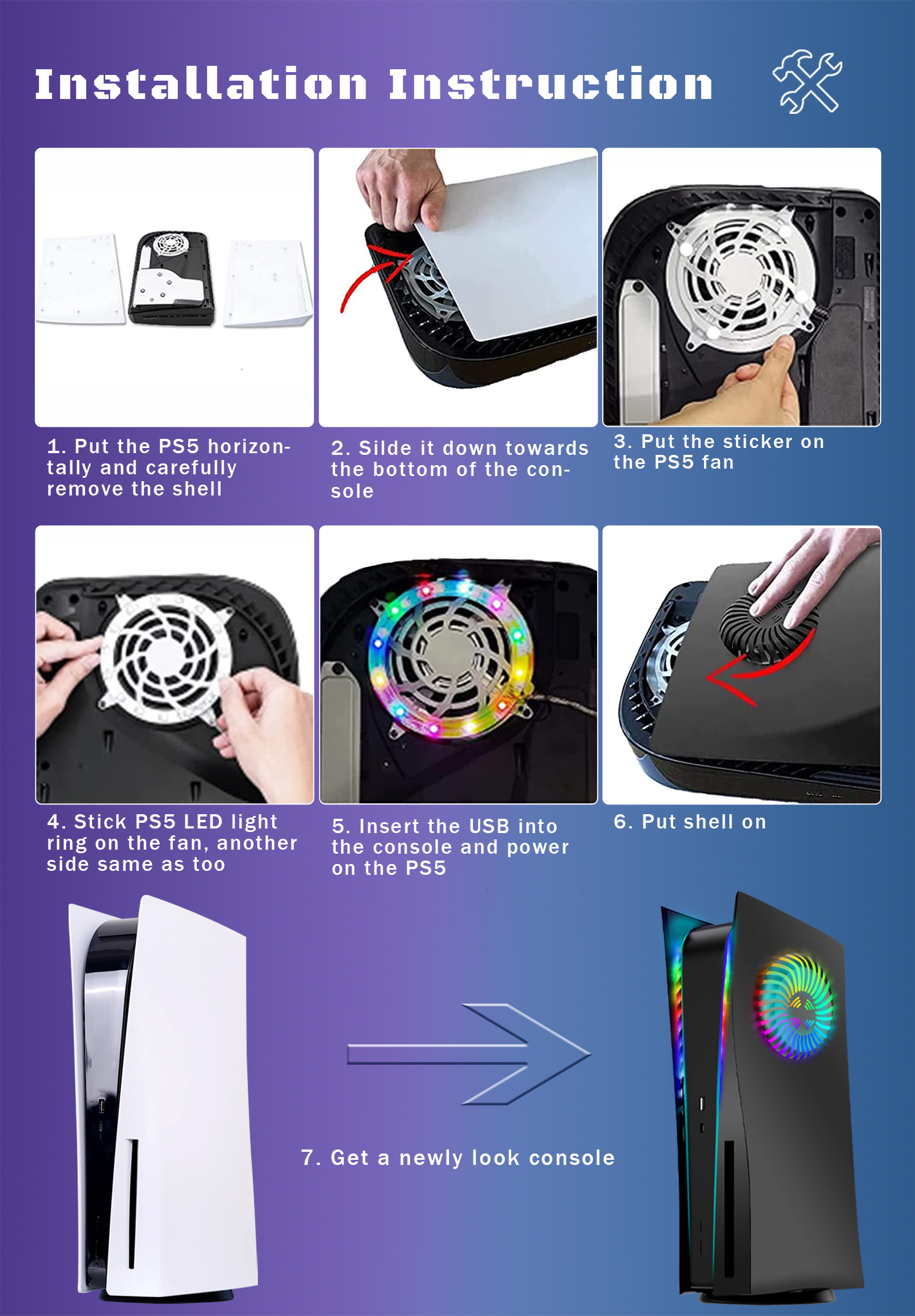 Installation Instruction

1. Put the PS5 horizontally and carefully remove the shell

2. Silde it down towards the bottom of the console

3. Put the sticker on the PS5 fan

4. Stick PS5 LED light ring on the fan, another side same as too

5. Insert the USB into the console and power on the PS5

6. Put shell on

7. Get a newly look console