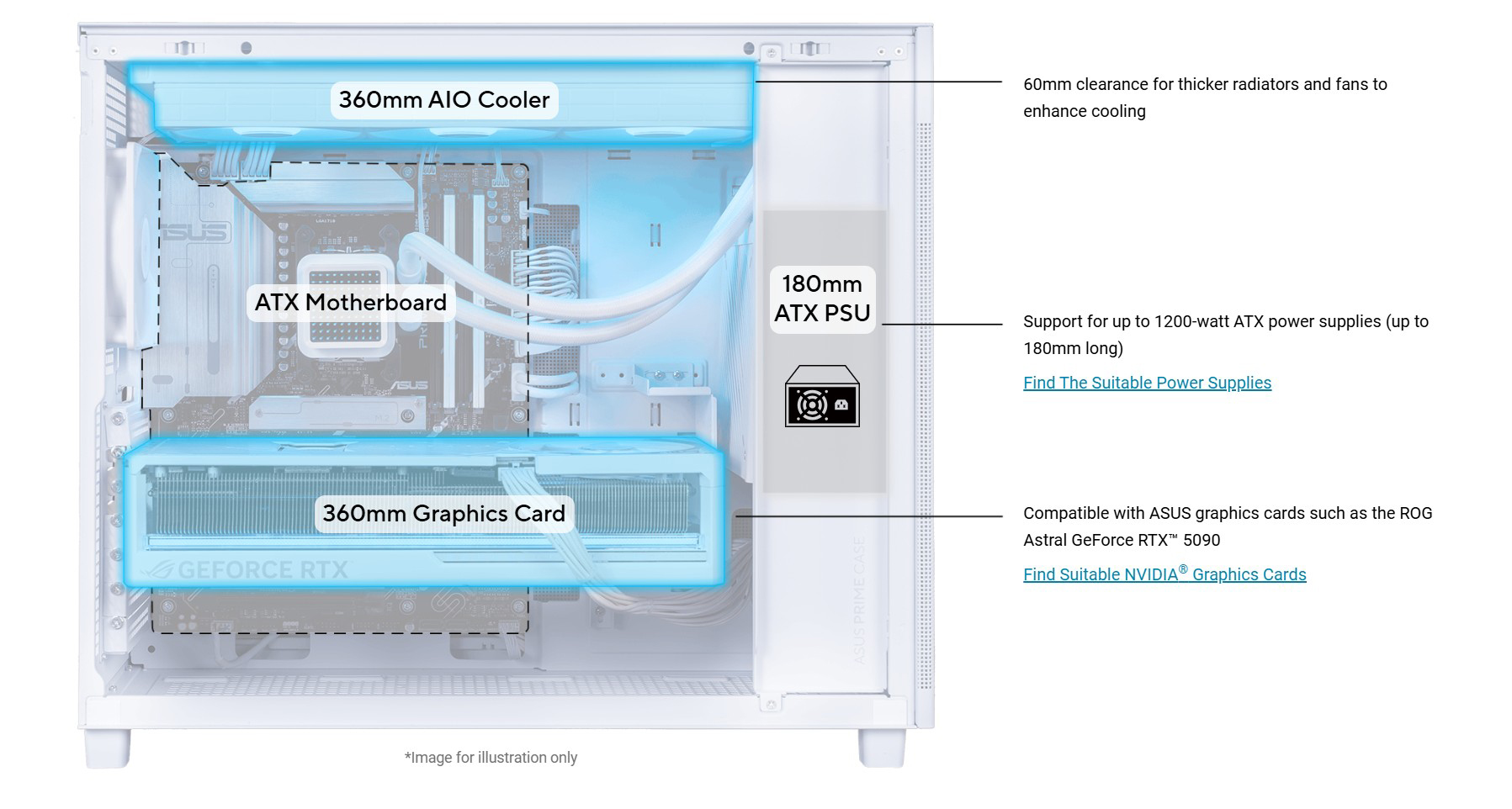 360mm AIO Cooler

ASUS

ATX Motherboard

ASUS

180mm
ATX PSU

360mm Graphics Card

GEFORCE RTX

ASUS PRIME CASE

*Image for illustration only

60mm clearance for thicker radiators and fans to enhance cooling

Support for up to 1200-watt ATX power supplies (up to 180mm long)

Find The Suitable Power Supplies

Compatible with ASUS graphics cards such as the ROG Astral GeForce RTX™ 5090

Find Suitable NVIDIA® Graphics Cards