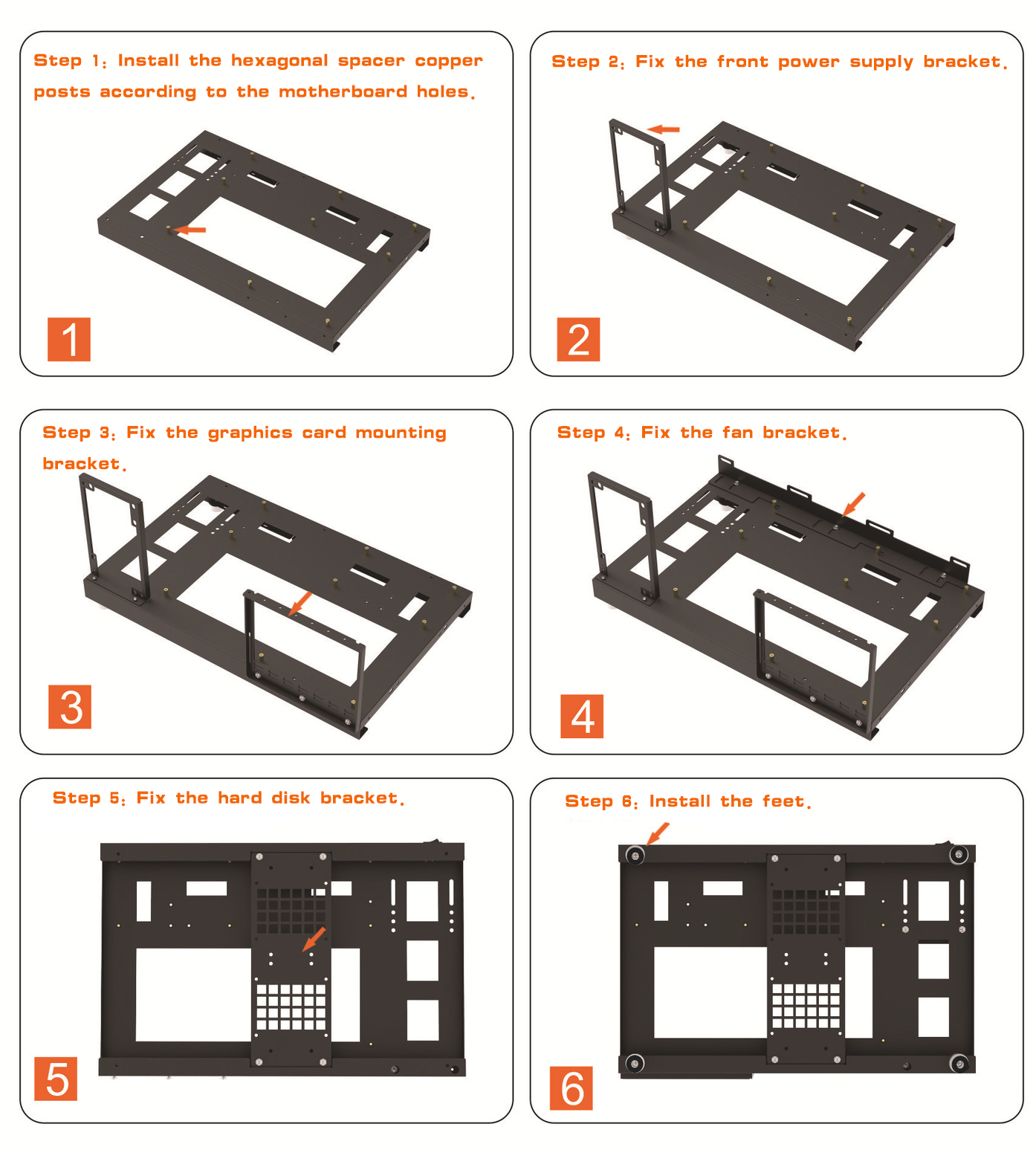 Step 1: Install the hexagonal spacer copper posts according to the motherboard holes.

1

Step 2: Fix the front power supply bracket.

2

Step 3: Fix the graphics card mounting bracket.

3

Step 4: Fix the fan bracket.

4

Step 5: Fix the hard disk bracket.

5

Step 6: Install the feet.

6