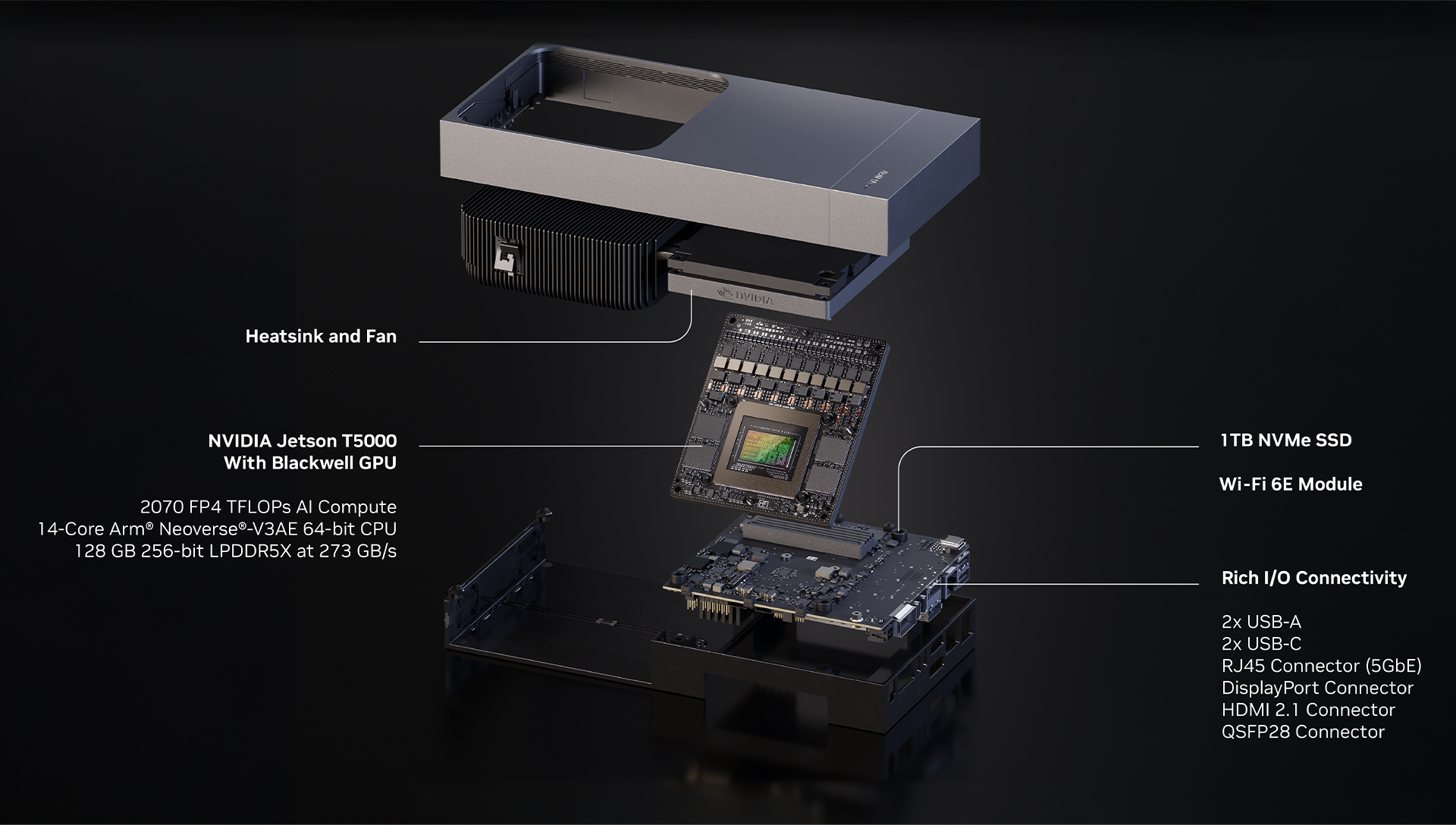 NVIDIA

Heatsink and Fan

NVIDIA Jetson T5000
With Blackwell GPU

2070 FP4 TFLOPs AI Compute
14-Core Arm® Neoverse®-V3AE 64-bit CPU
128 GB 256-bit LPDDR5X at 273 GB/s

1TB NVMe SSD

Wi-Fi 6E Module

Rich I/O Connectivity

2x USB-A
2x USB-C
RJ45 Connector (5GbE)
DisplayPort Connector
HDMI 2.1 Connector
QSFP28 Connector