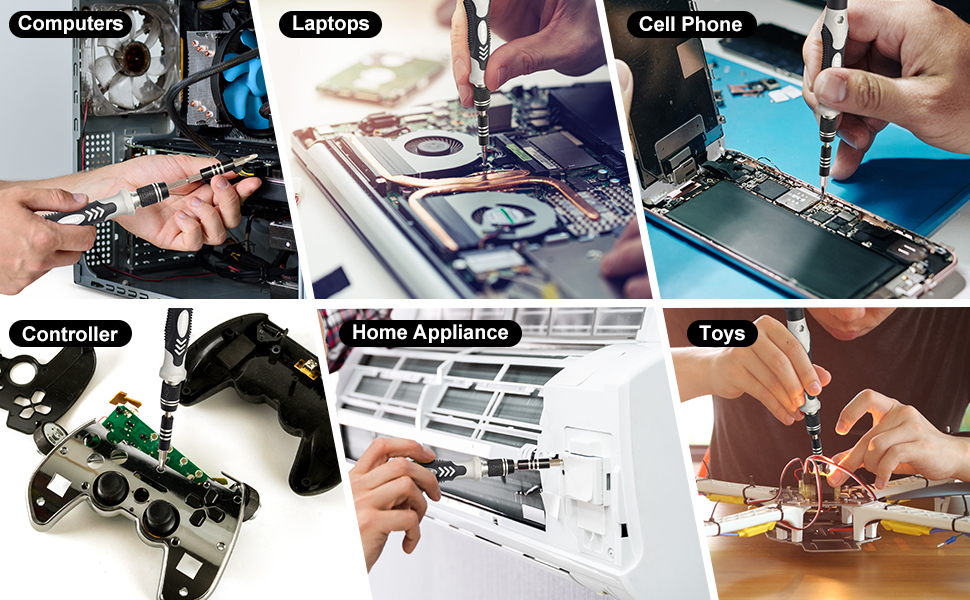 Computers

Laptops

Cell Phone

Controller

Home Appliance

Toys