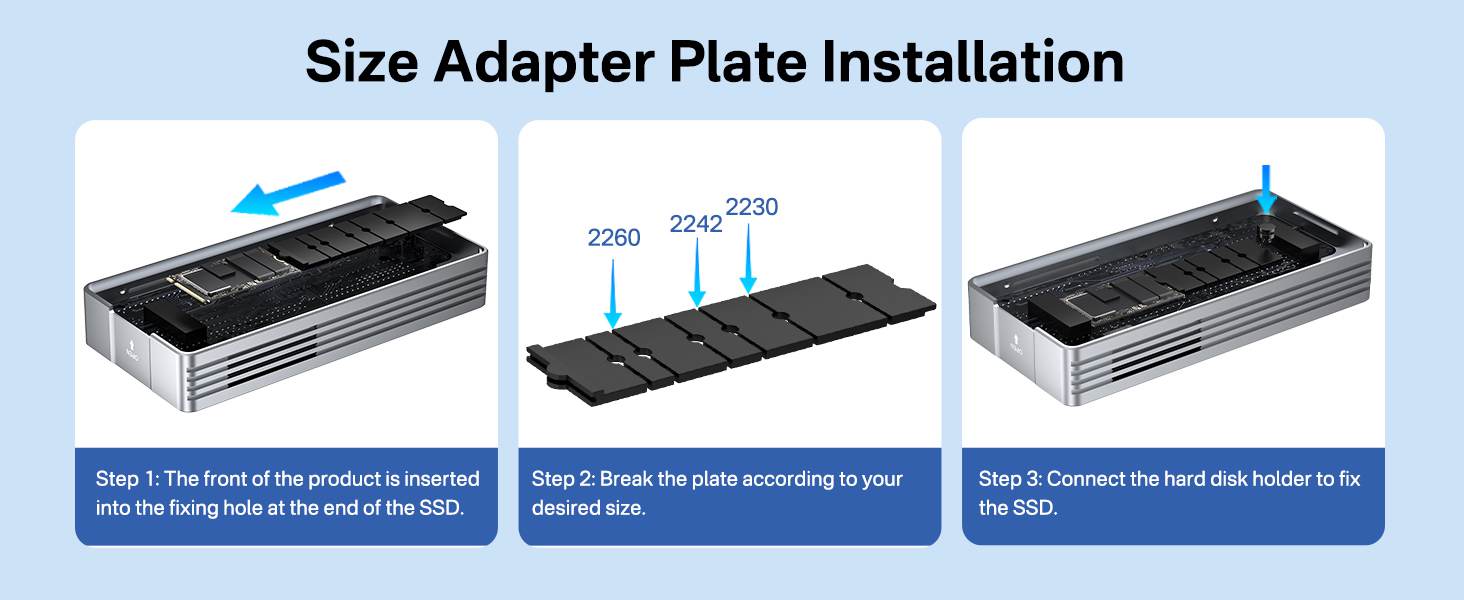 Size Adapter Plate Installation

Step 1: The front of the product is inserted into the fixing hole at the end of the SSD.

2260
2242
2230

Step 2: Break the plate according to your desired size.

Step 3: Connect the hard disk holder to fix the SSD.