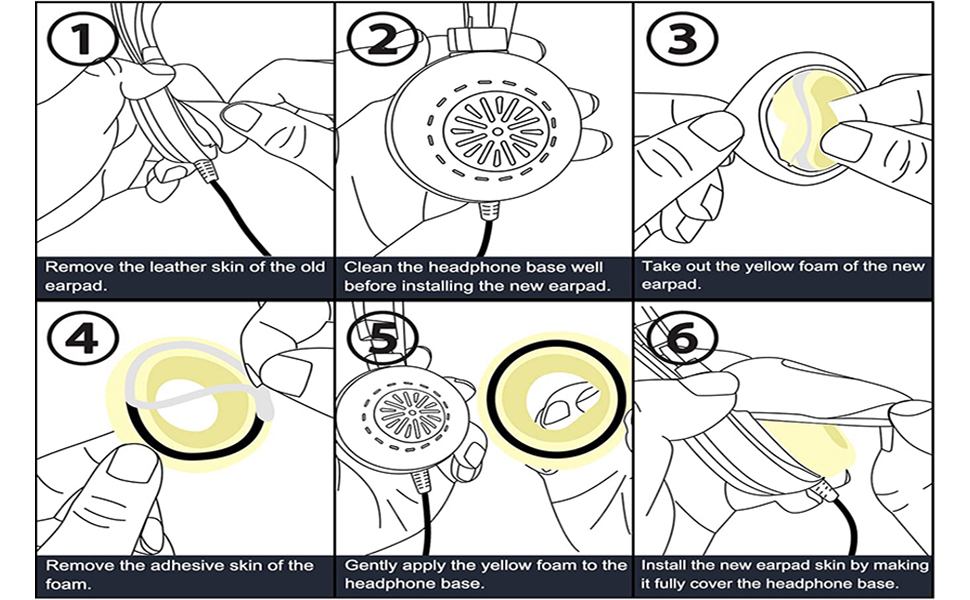 1

Remove the leather skin of the old earpad.

2

Clean the headphone base well before installing the new earpad.

3

Take out the yellow foam of the new earpad.

4

Remove the adhesive skin of the foam.

5

Gently apply the yellow foam to the headphone base.

6

Install the new earpad skin by making it fully cover the headphone base.